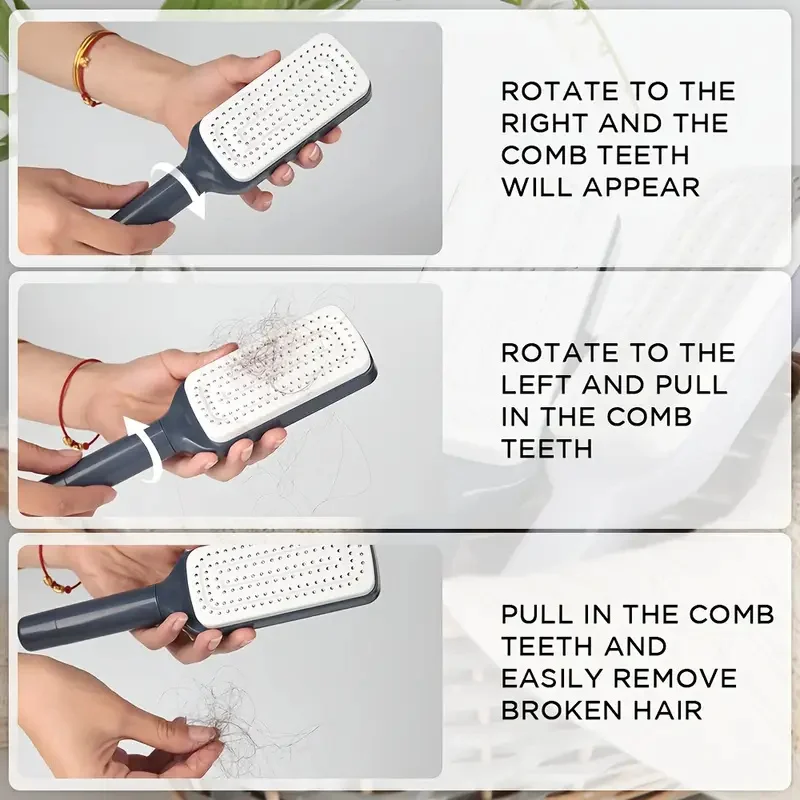 ROTATE TO THE RIGHT AND THE COMB TEETH WILL APPEAR

ROTATE TO THE LEFT AND PULL IN THE COMB TEETH

PULL IN THE COMB TEETH AND EASILY REMOVE BROKEN HAIR