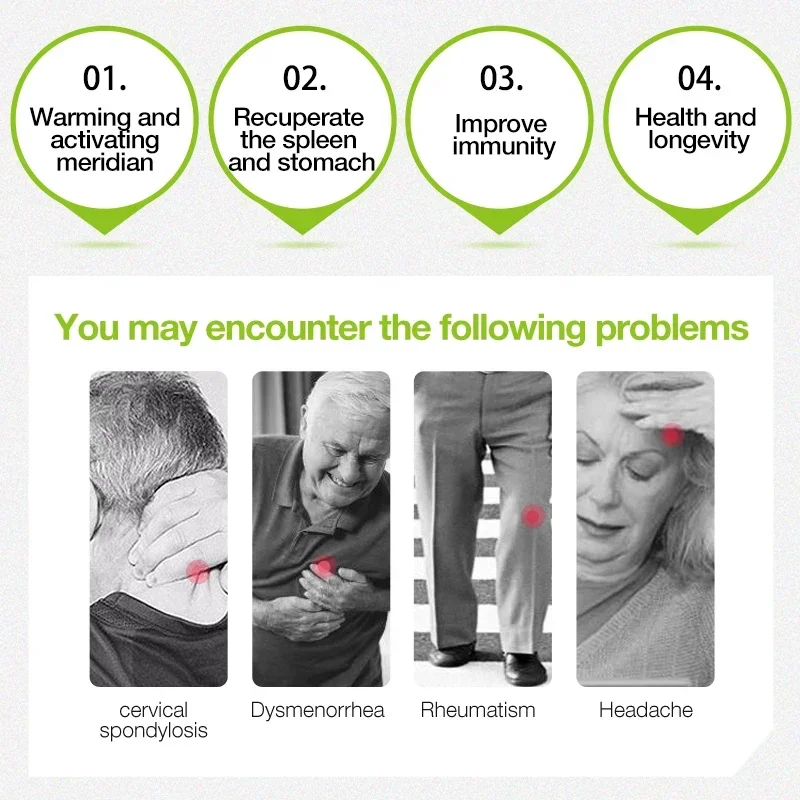 01.
Warming and activating meridian

02.
Recuperate the spleen and stomach

03.
Improve immunity

04.
Health and longevity

You may encounter the following problems

cervical spondylosis

Dysmenorrhea

Rheumatism

Headache