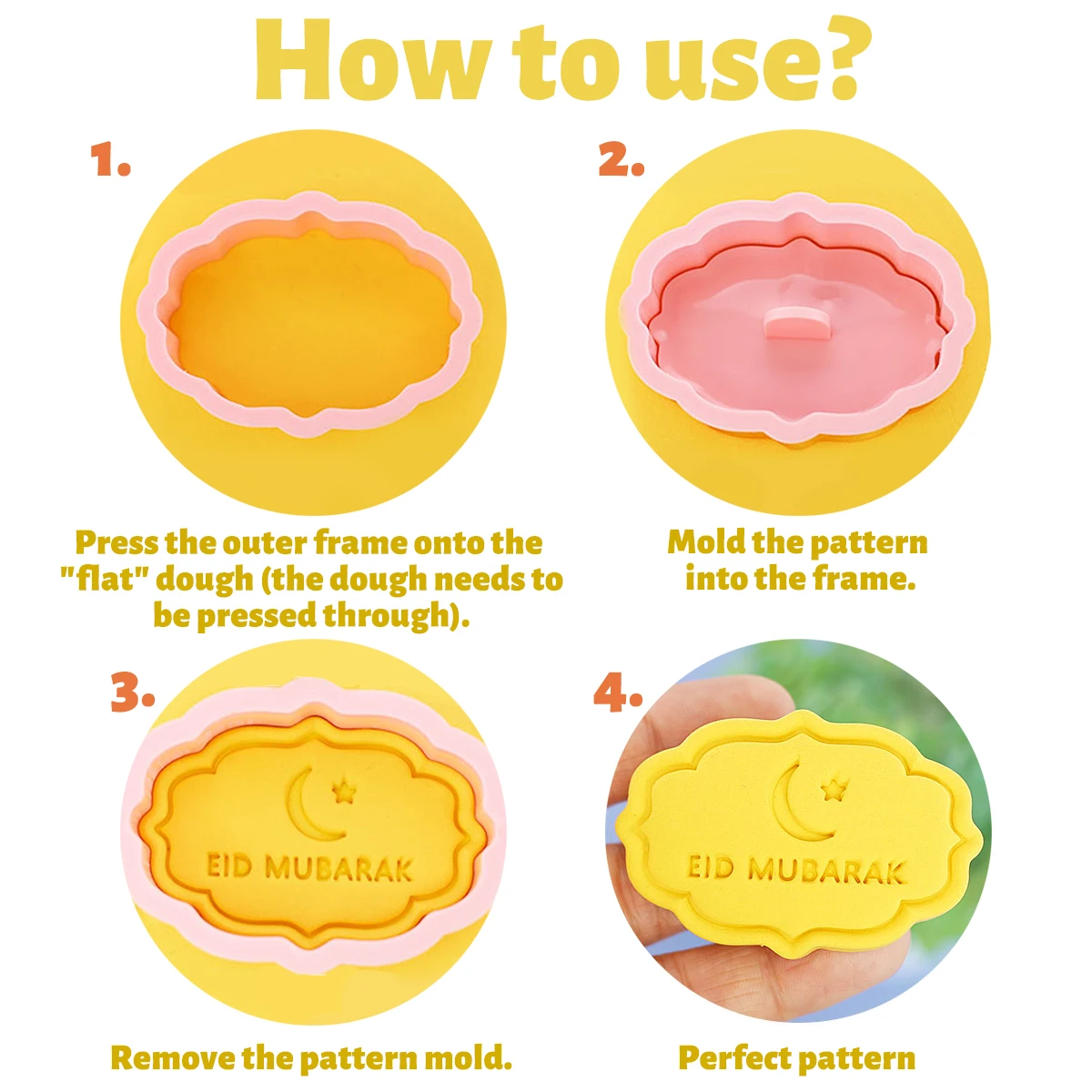 How to use?

1.

Press the outer frame onto the "flat" dough (the dough needs to be pressed through).

2.

Mold the pattern into the frame.

3.

EID MUBARAK

Remove the pattern mold.

4.

EID MUBARAK

Perfect pattern