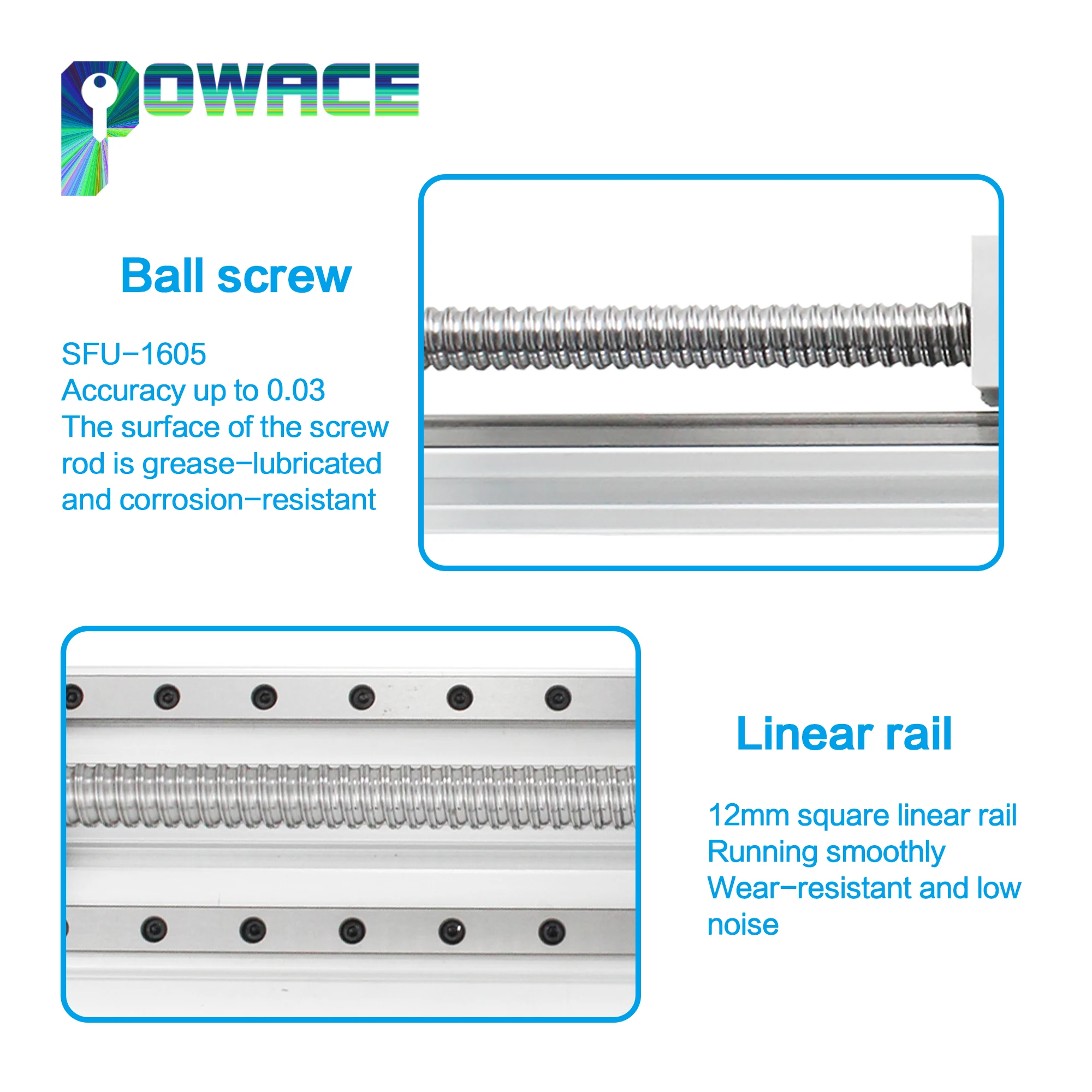 POWACE

Ball screw

SFU-1605
Accuracy up to 0.03
The surface of the screw rod is grease-lubricated and corrosion-resistant

Linear rail

12mm square linear rail
Running smoothly
Wear-resistant and low noise