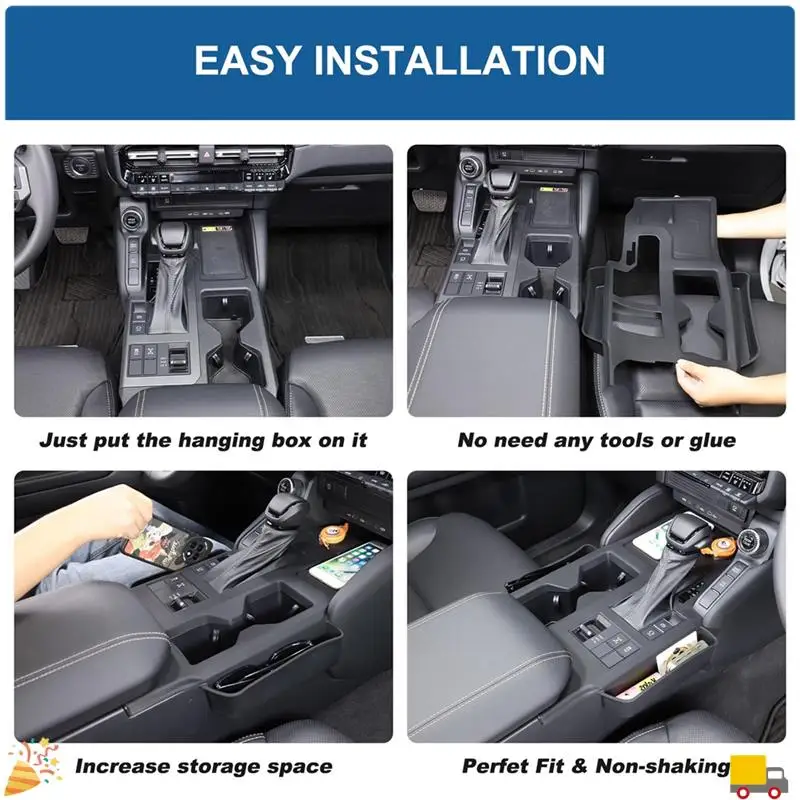 EASY INSTALLATION

Just put the hanging box on it

No need any tools or glue

Increase storage space

Perfet Fit & Non-shaking