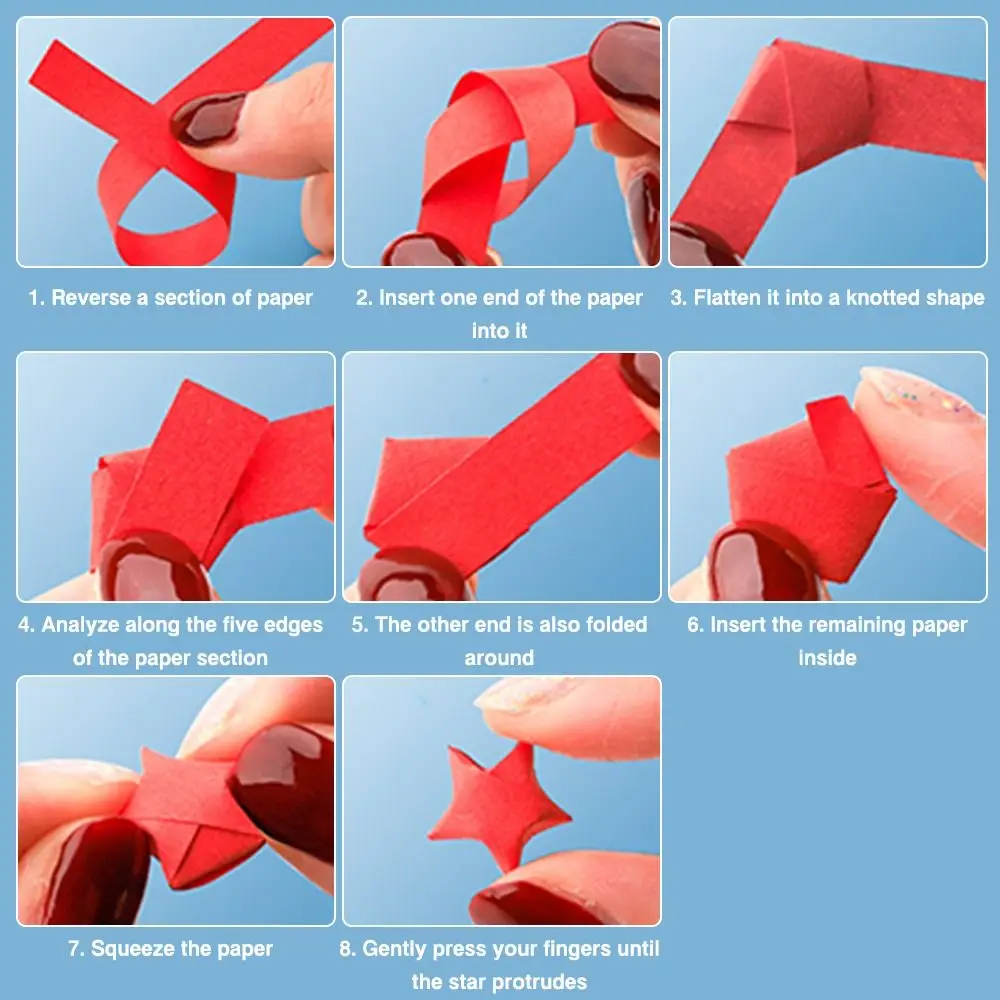 1. Reverse a section of paper

2. Insert one end of the paper into it

3. Flatten it into a knotted shape

4. Analyze along the five edges of the paper section

5. The other end is also folded around

6. Insert the remaining paper inside

7. Squeeze the paper

8. Gently press your fingers until the star protrudes