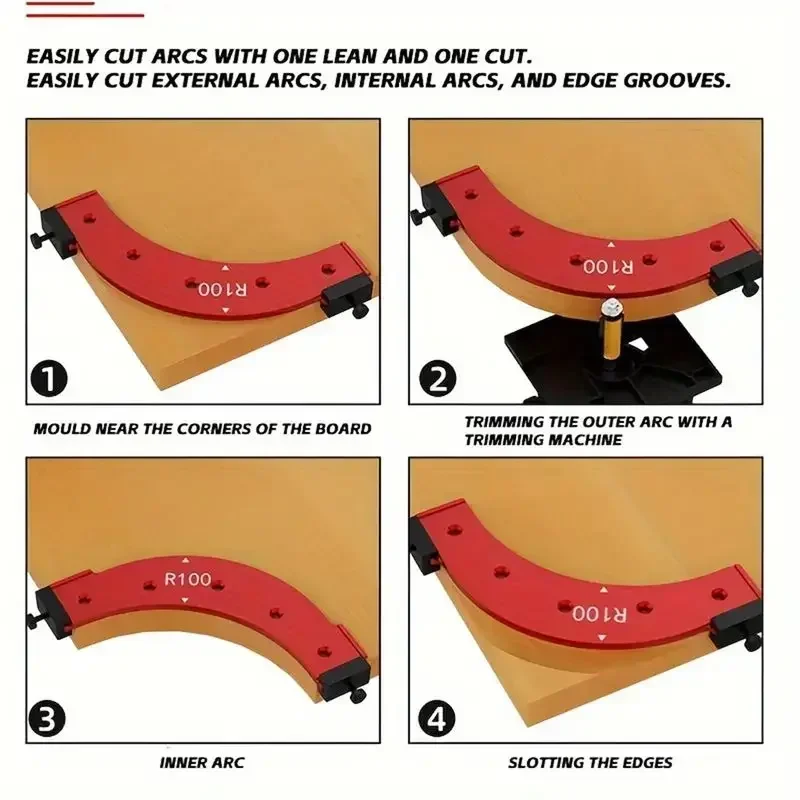 EASILY CUT ARCS WITH ONE LEAN AND ONE CUT.
EASILY CUT EXTERNAL ARCS, INTERNAL ARCS, AND EDGE GROOVES.

R100

1

MOULD NEAR THE CORNERS OF THE BOARD

R100

2

TRIMMING THE OUTER ARC WITH A TRIMMING MACHINE

R100

3

INNER ARC

R100

4

SLOTTING THE EDGES