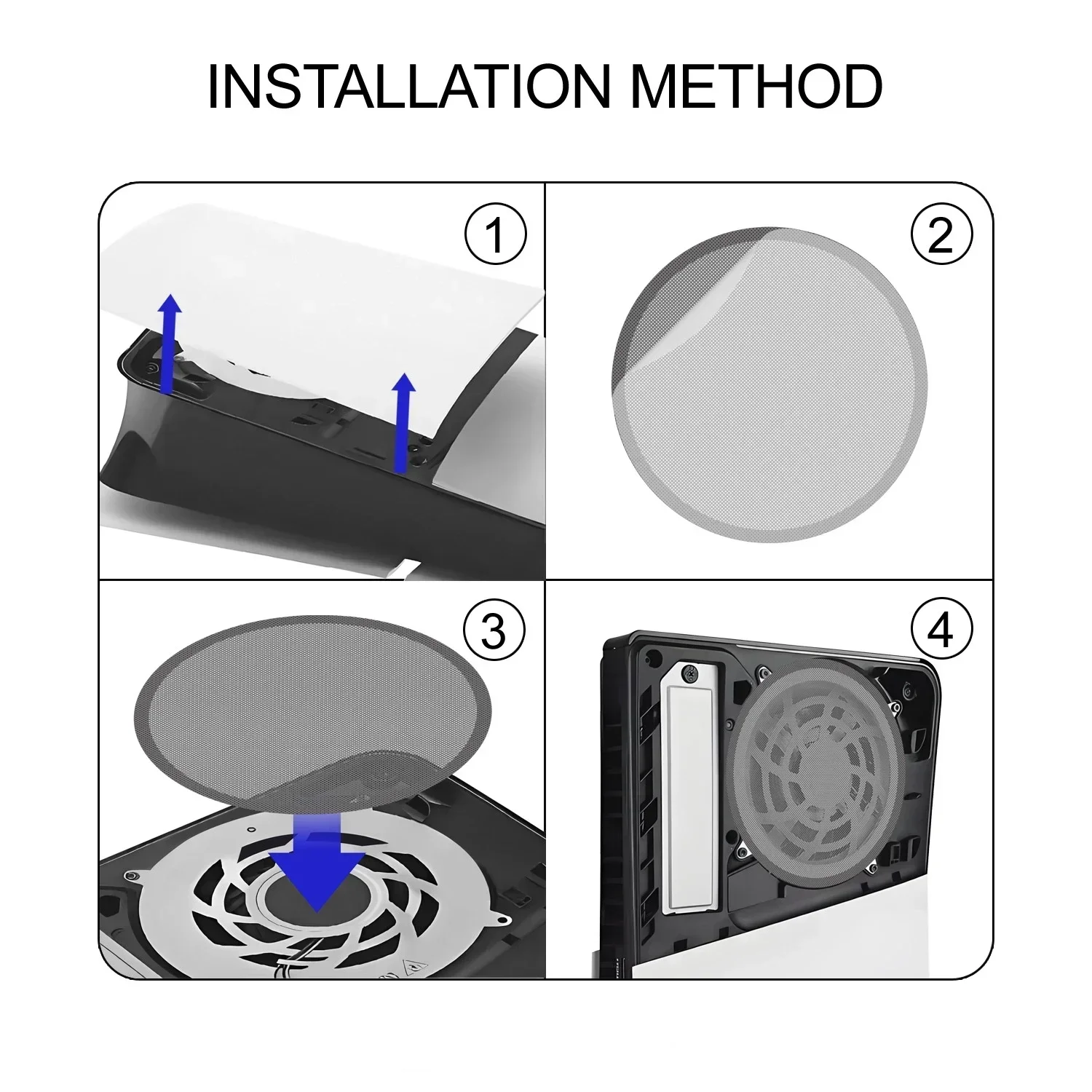 INSTALLATION METHOD

①

②

③

④