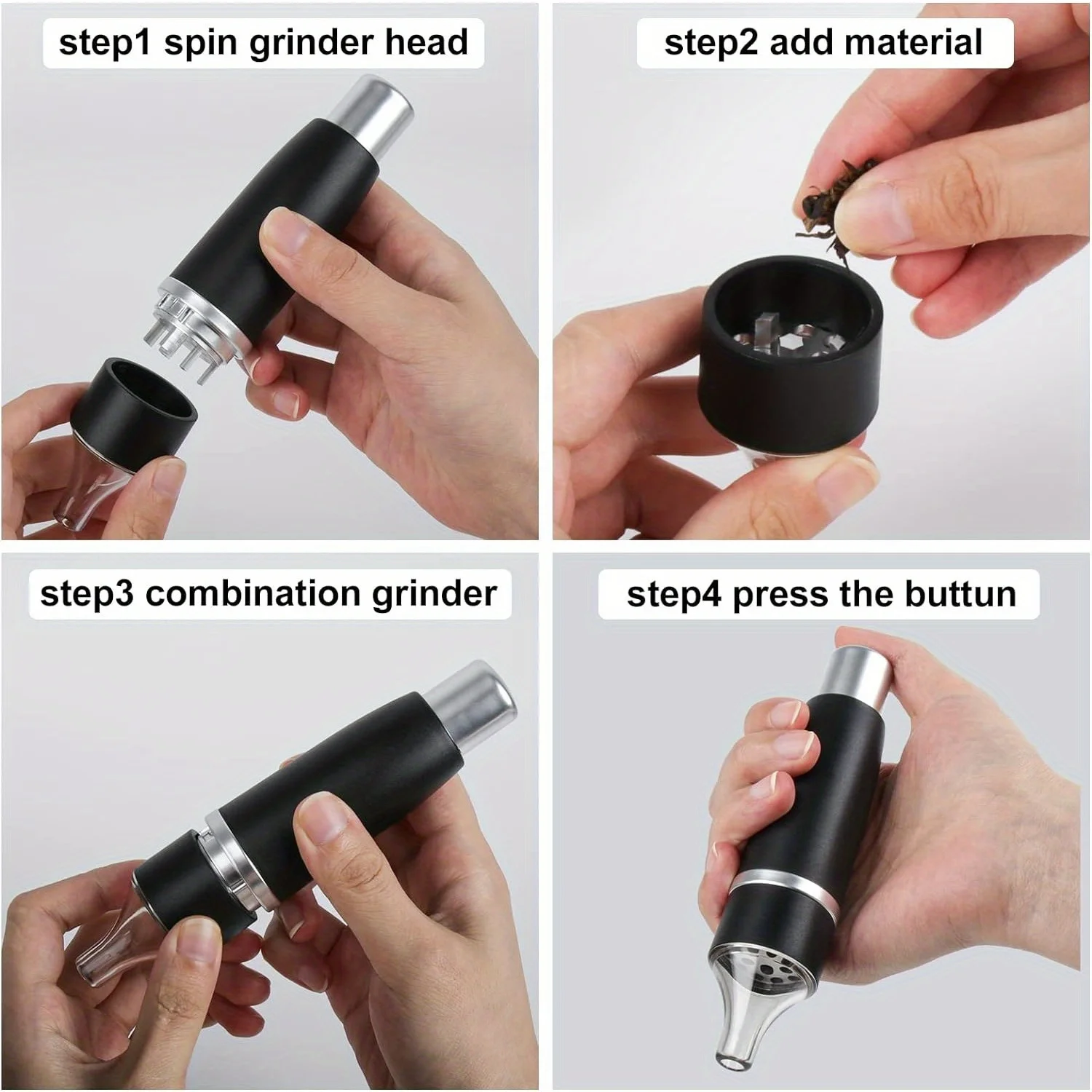 step1 spin grinder head

step2 add material

step3 combination grinder

step4 press the buttun