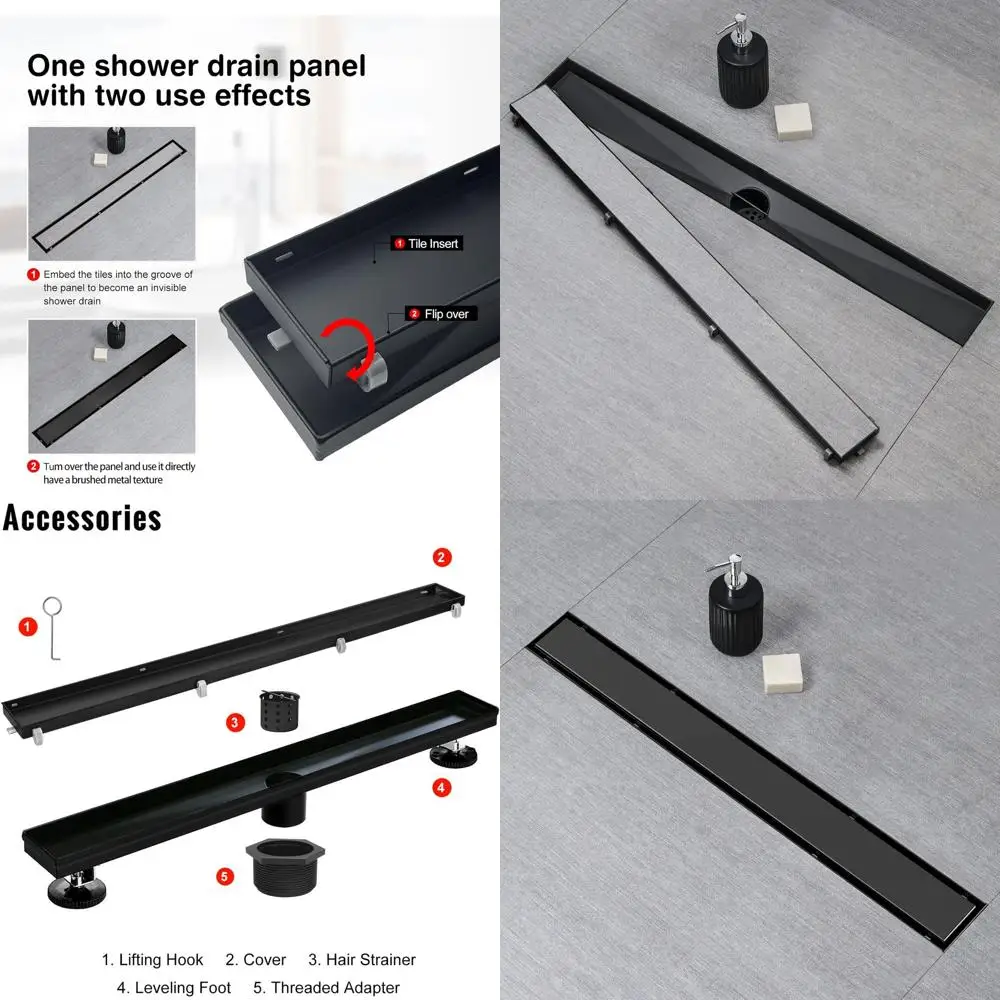 One shower drain panel with two use effects

1 Embed the tiles into the groove of the panel to become an invisible shower drain

2 Turn over the panel and use it directly have a brushed metal texture

1 Tile Insert

2 Flip over

Accessories

1

2

3

4

5

1. Lifting Hook 2. Cover 3. Hair Strainer
4. Leveling Foot 5. Threaded Adapter