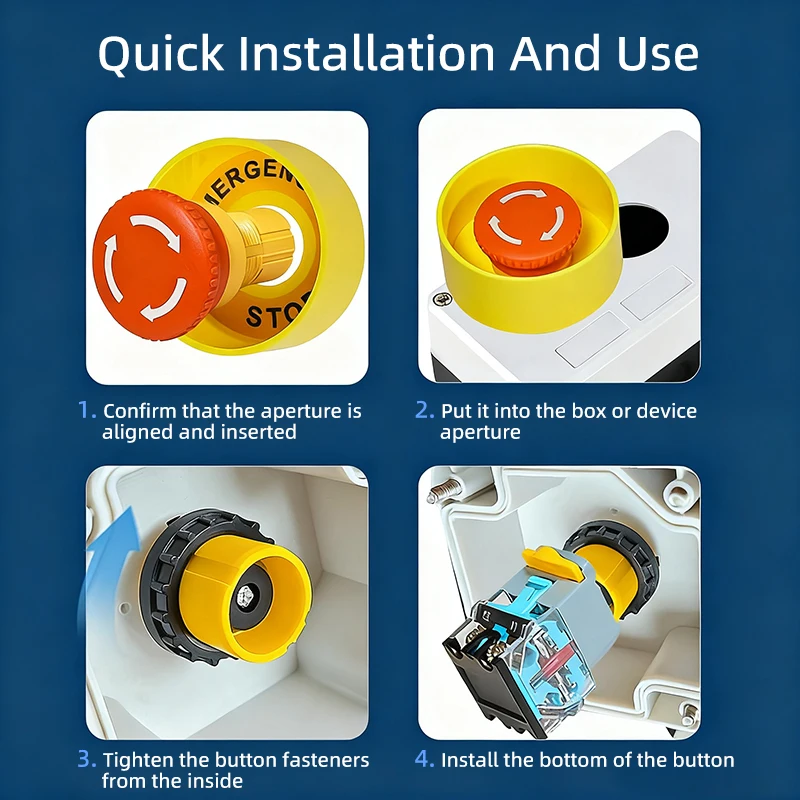 Quick Installation And Use

MERGEN

STO

1. Confirm that the aperture is aligned and inserted

2. Put it into the box or device aperture

3. Tighten the button fasteners from the inside

4. Install the bottom of the button