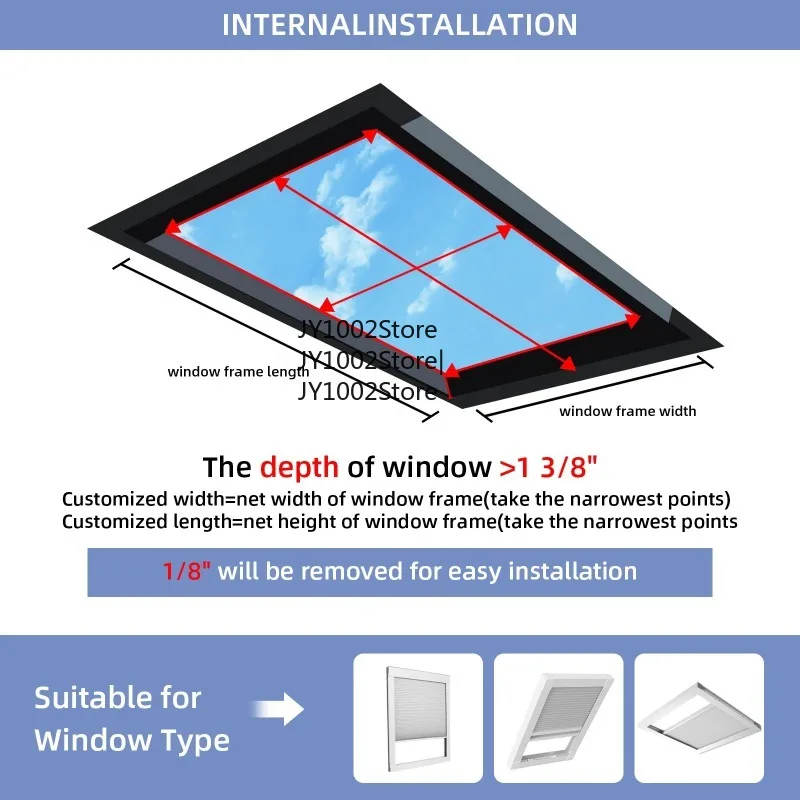 INTERNALINSTALLATION

JY1002Store
JY1002Store|
JY1002Store

window frame length

window frame width

The depth of window >1 3/8"

Customized width=net width of window frame(take the narrowest points)
Customized length=net height of window frame(take the narrowest points

1/8" will be removed for easy installation

Suitable for Window Type