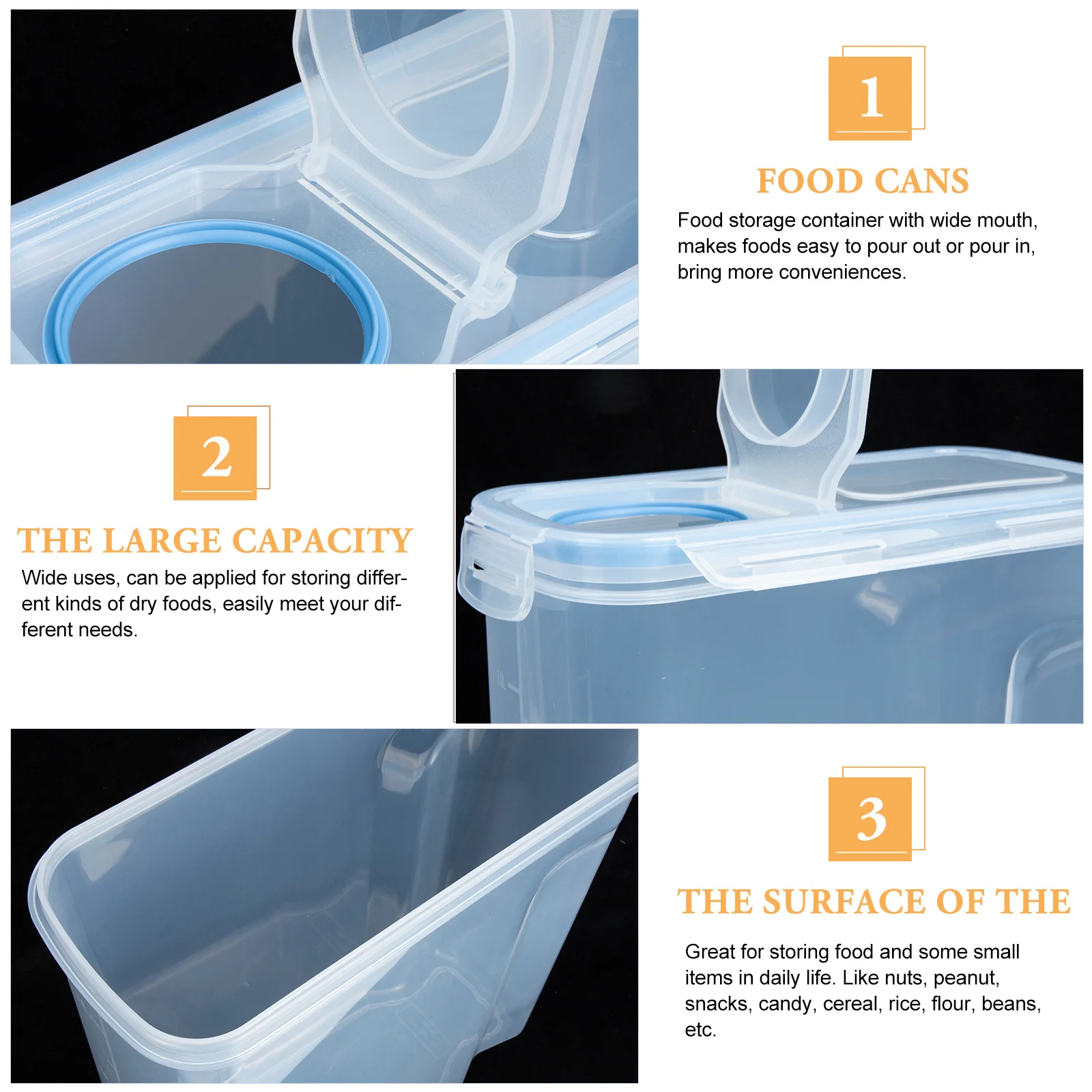 1

FOOD CANS

Food storage container with wide mouth, makes foods easy to pour out or pour in, bring more conveniences.

2

THE LARGE CAPACITY

Wide uses, can be applied for storing different kinds of dry foods, easily meet your different needs.

3

THE SURFACE OF THE

Great for storing food and some small items in daily life. Like nuts, peanut, snacks, candy, cereal, rice, flour, beans, etc.