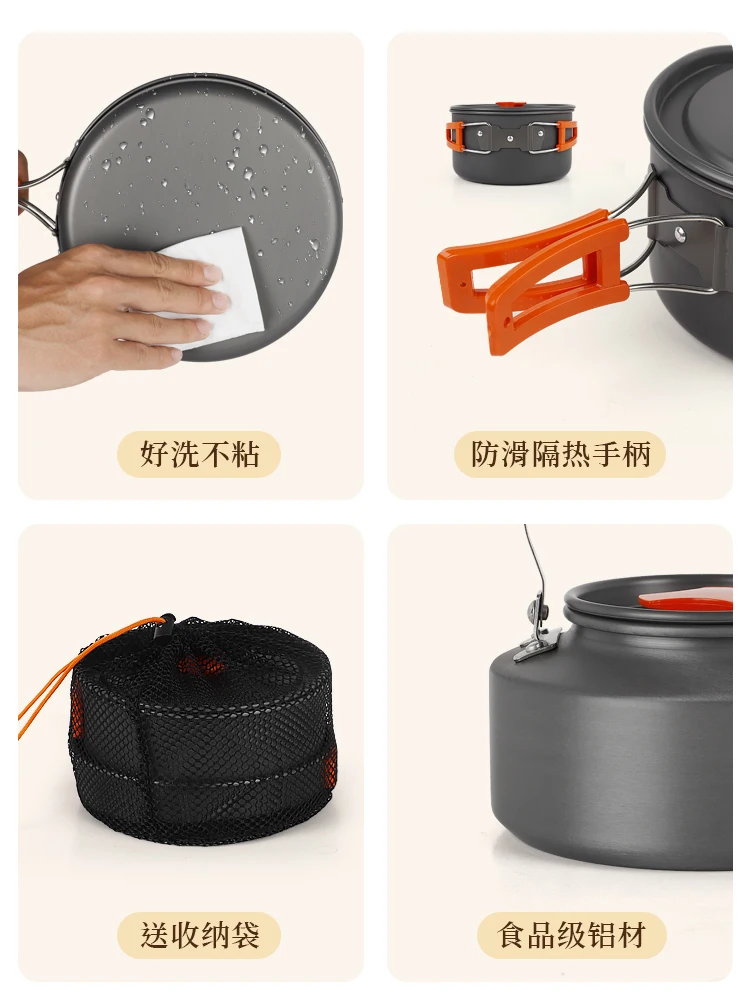 好洗不粘

防滑隔热手柄

送收纳袋

食品级铝材