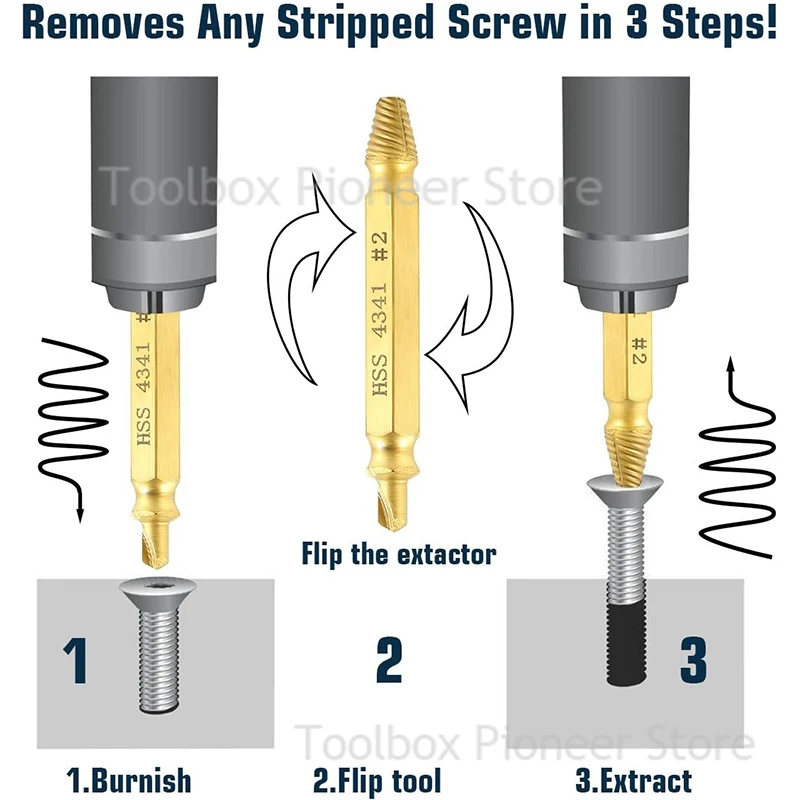 Removes Any Stripped Screw in 3 Steps!

Toolbox Pioneer Store

HSS 4341 #

HSS 4341 #2

#2

Flip the extactor

1

2

3

Toolbox Pioneer Store

1.Burnish

2.Flip tool

3.Extract