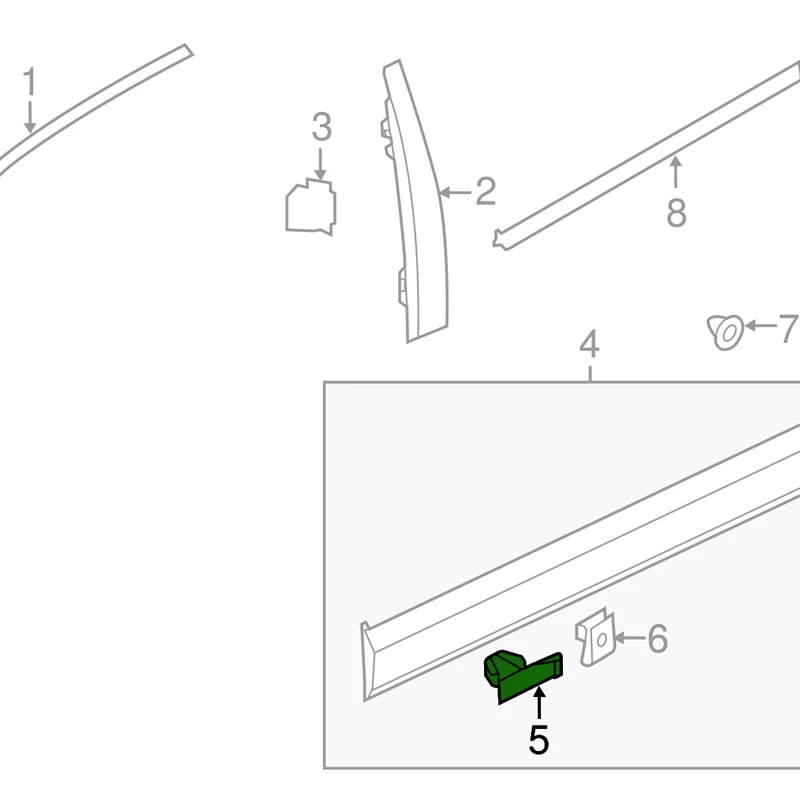 1
3
2
8
7
4
6
5