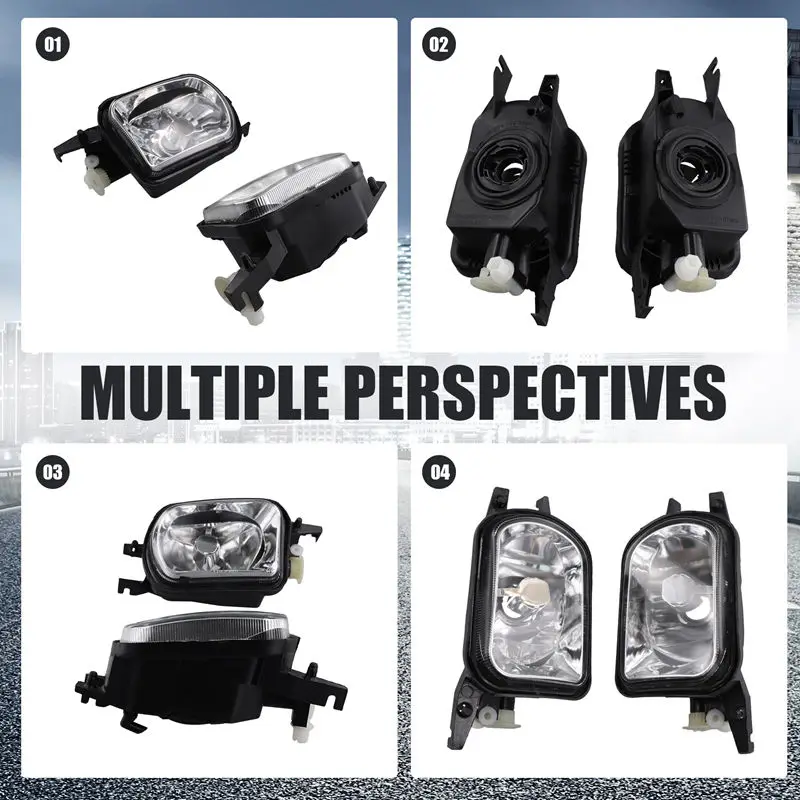 01

02

MULTIPLE PERSPECTIVES

03

04