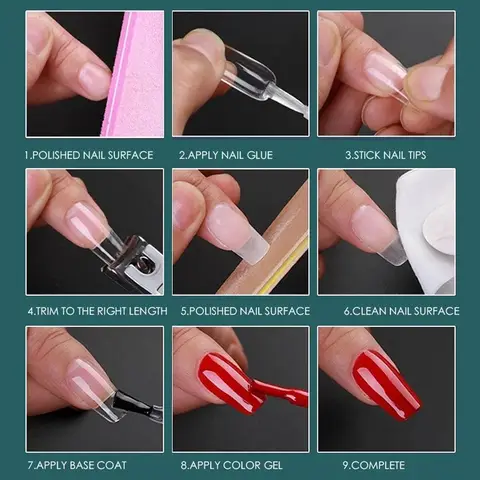 1.POLISHED NAIL SURFACE

2.APPLY NAIL GLUE

3.STICK NAIL TIPS

4.TRIM TO THE RIGHT LENGTH

5.POLISHED NAIL SURFACE

6.CLEAN NAIL SURFACE

7.APPLY BASE COAT

8.APPLY COLOR GEL

9.COMPLETE