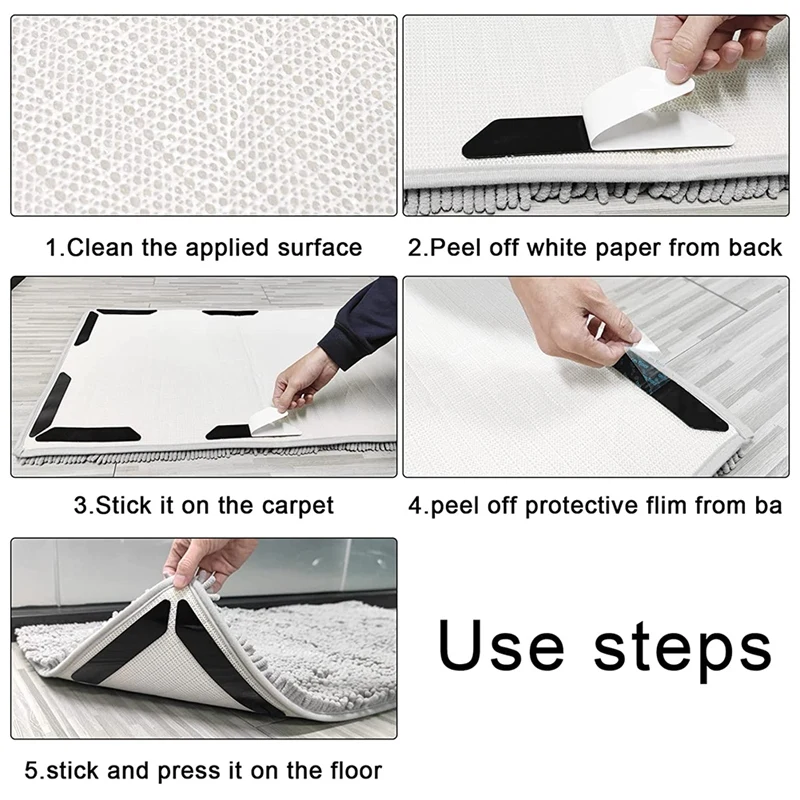 1.Clean the applied surface

2.Peel off white paper from back

3.Stick it on the carpet

4.peel off protective flim from ba

5.stick and press it on the floor

Use steps