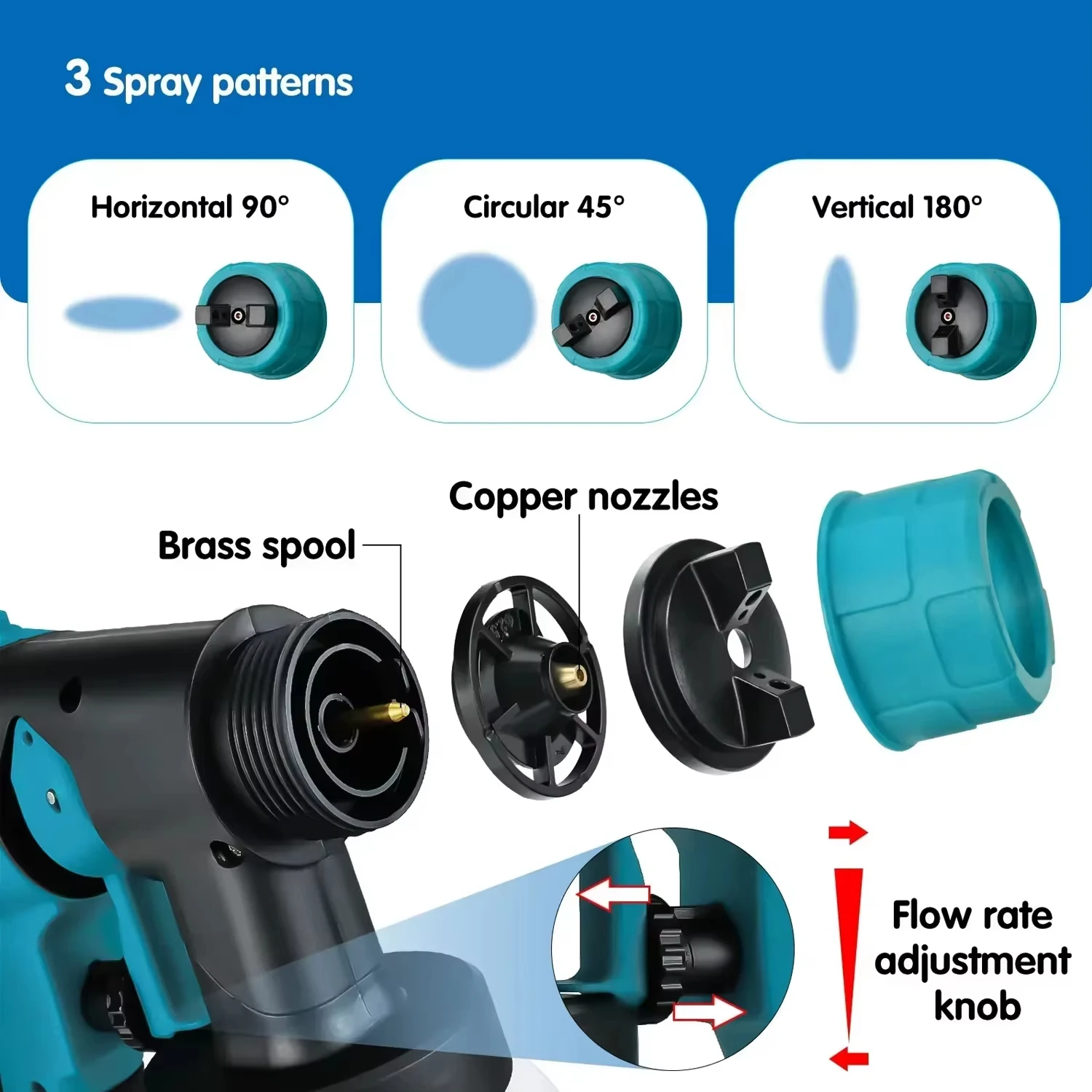 3 Spray patterns

Horizontal 90°

Circular 45°

Vertical 180°

Copper nozzles

Brass spool

Flow rate adjustment knob