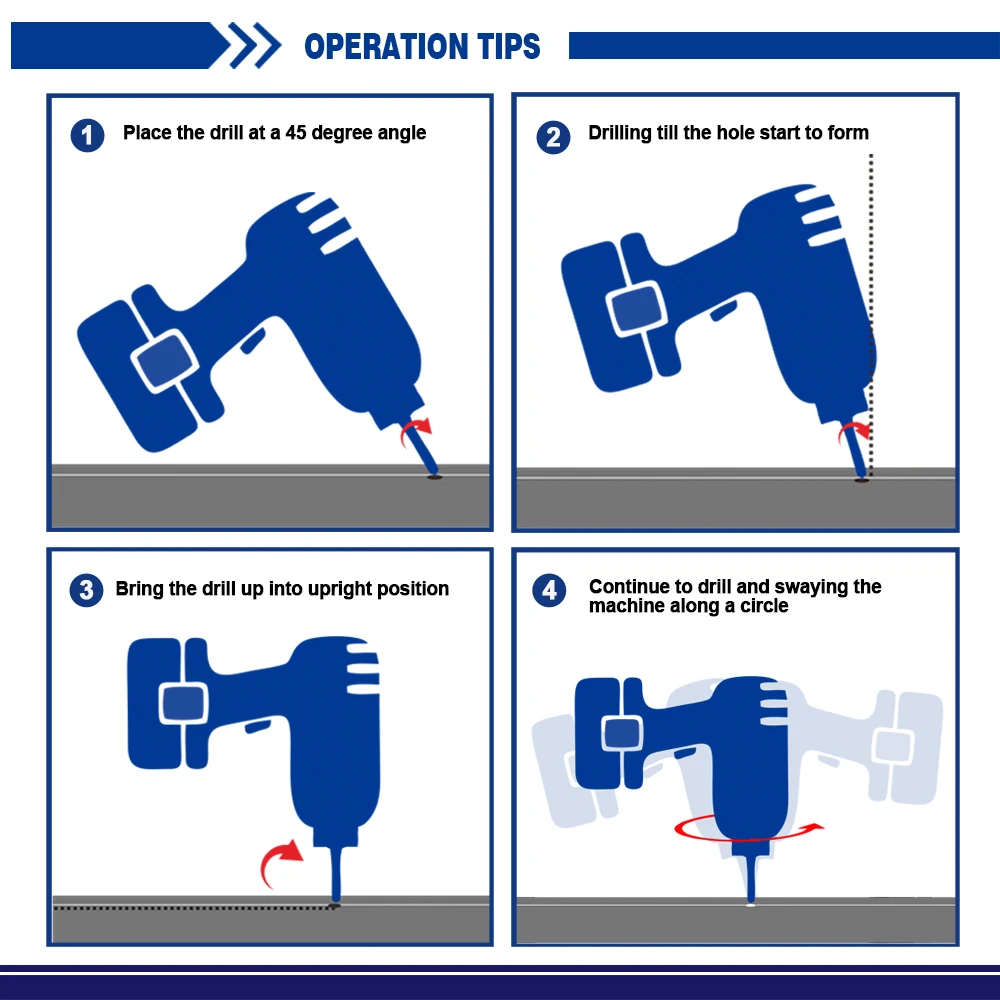 OPERATION TIPS

1 Place the drill at a 45 degree angle

2 Drilling till the hole start to form

3 Bring the drill up into upright position

4 Continue to drill and swaying the machine along a circle