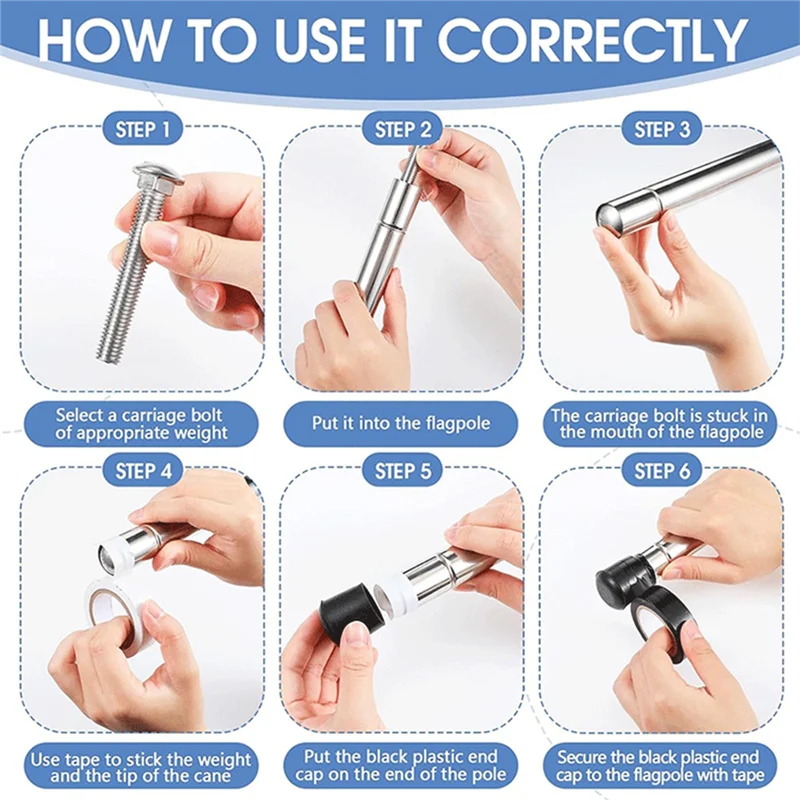 HOW TO USE IT CORRECTLY

STEP 1

Select a carriage bolt of appropriate weight

STEP 2

Put it into the flagpole

STEP 3

The carriage bolt is stuck in the mouth of the flagpole

STEP 4

Use tape to stick the weight and the tip of the cane

STEP 5

Put the black plastic end cap on the end of the pole

STEP 6

Secure the black plastic end cap to the flagpole with tape