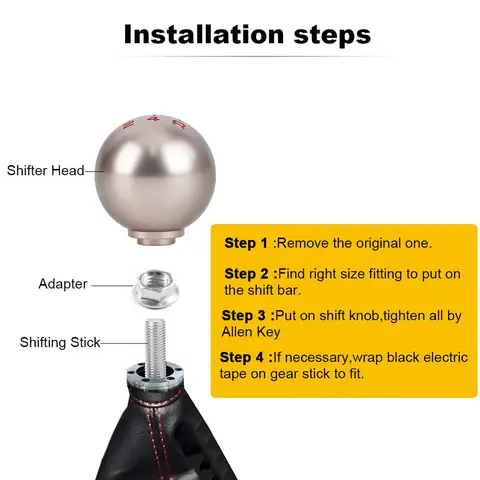 Installation steps

Shifter Head

Adapter

Shifting Stick

Step 1 :Remove the original one.

Step 2 :Find right size fitting to put on the shift bar.

Step 3 :Put on shift knob,tighten all by Allen Key

Step 4 :If necessary,wrap black electric tape on gear stick to fit.