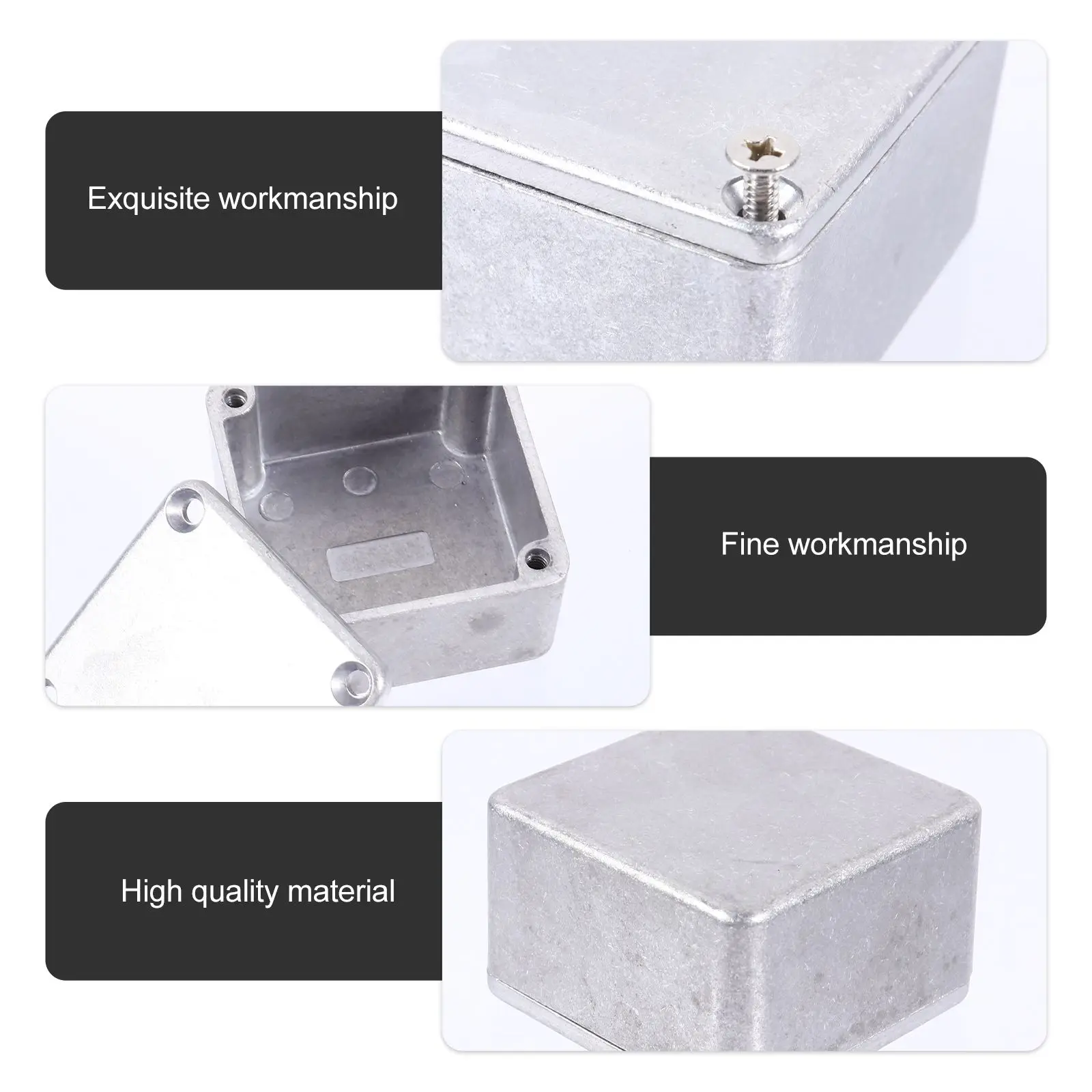 Exquisite workmanship

Fine workmanship

High quality material