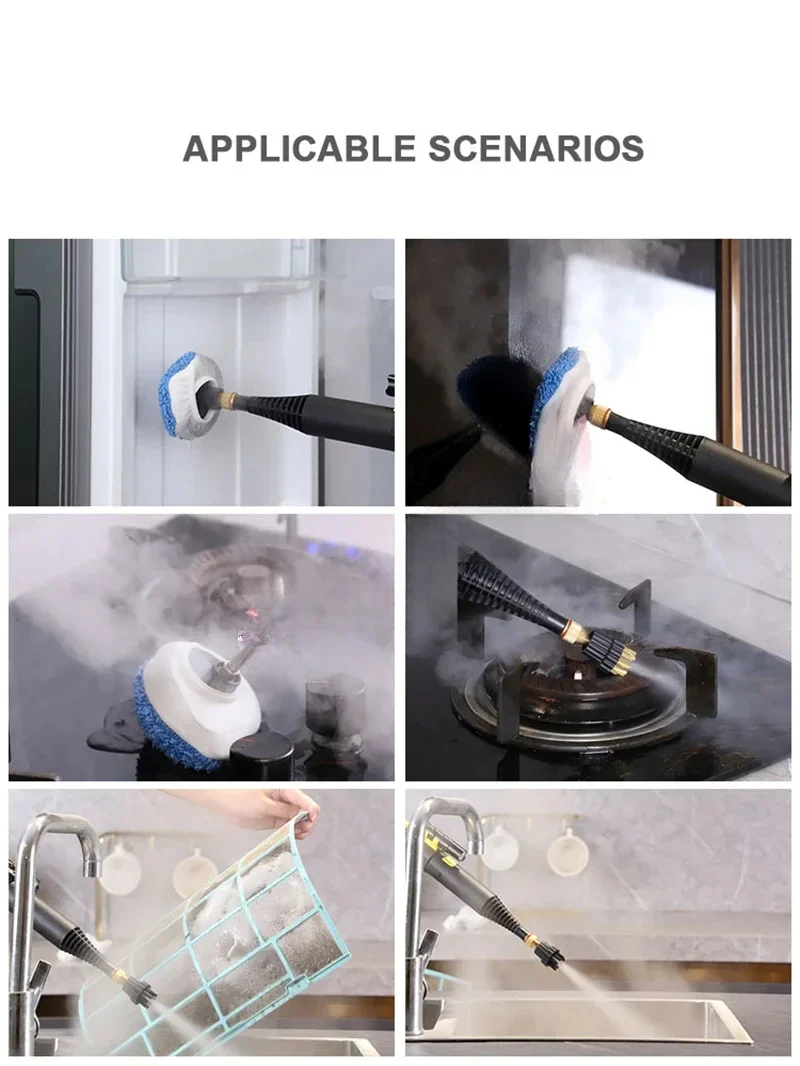 APPLICABLE SCENARIOS