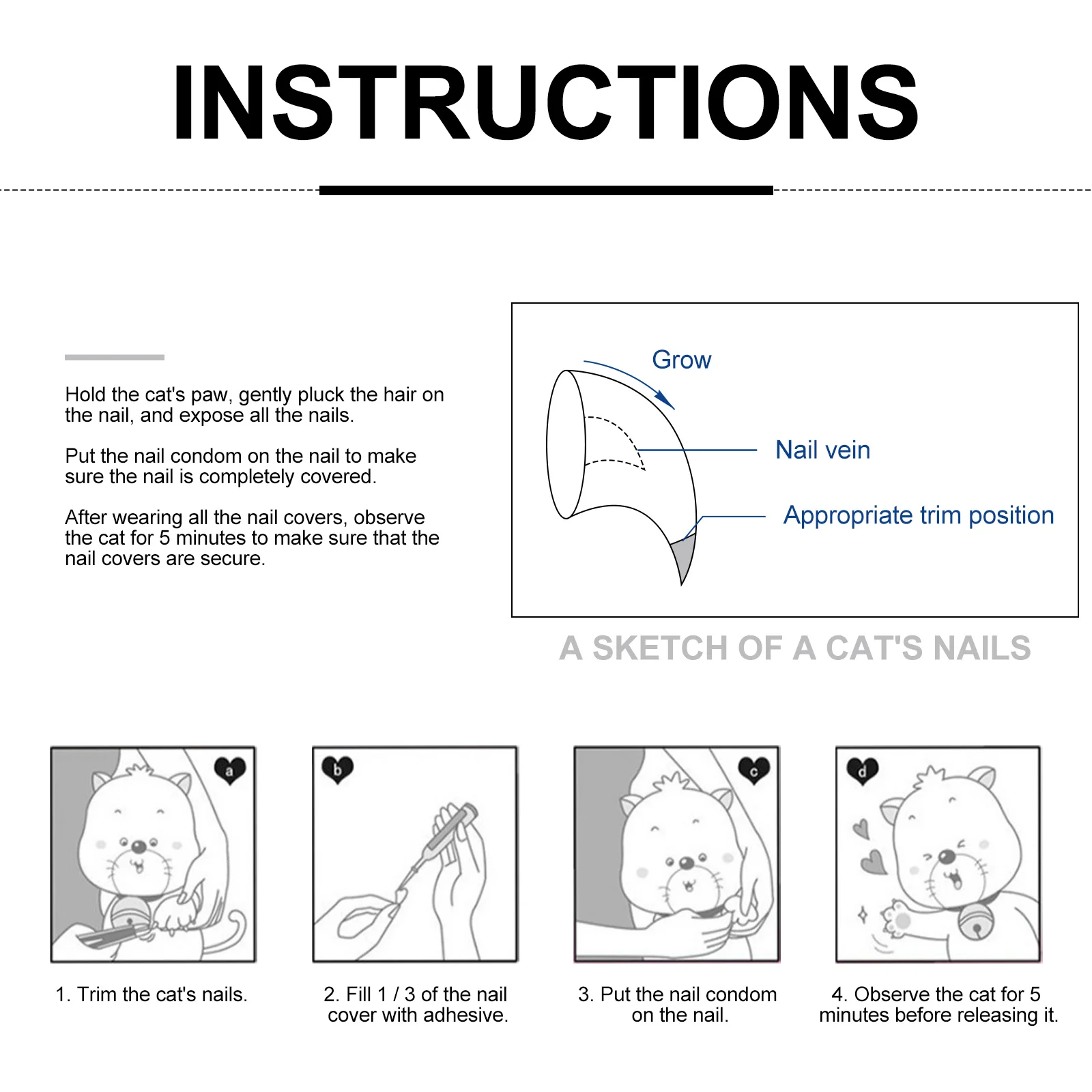 INSTRUCTIONS

Hold the cat's paw, gently pluck the hair on the nail, and expose all the nails.

Put the nail condom on the nail to make sure the nail is completely covered.

After wearing all the nail covers, observe the cat for 5 minutes to make sure that the nail covers are secure.

Grow

Nail vein

Appropriate trim position

A SKETCH OF A CAT'S NAILS

a

b

c

d

1. Trim the cat's nails.

2. Fill 1 / 3 of the nail cover with adhesive.

3. Put the nail condom on the nail.

4. Observe the cat for 5 minutes before releasing it.