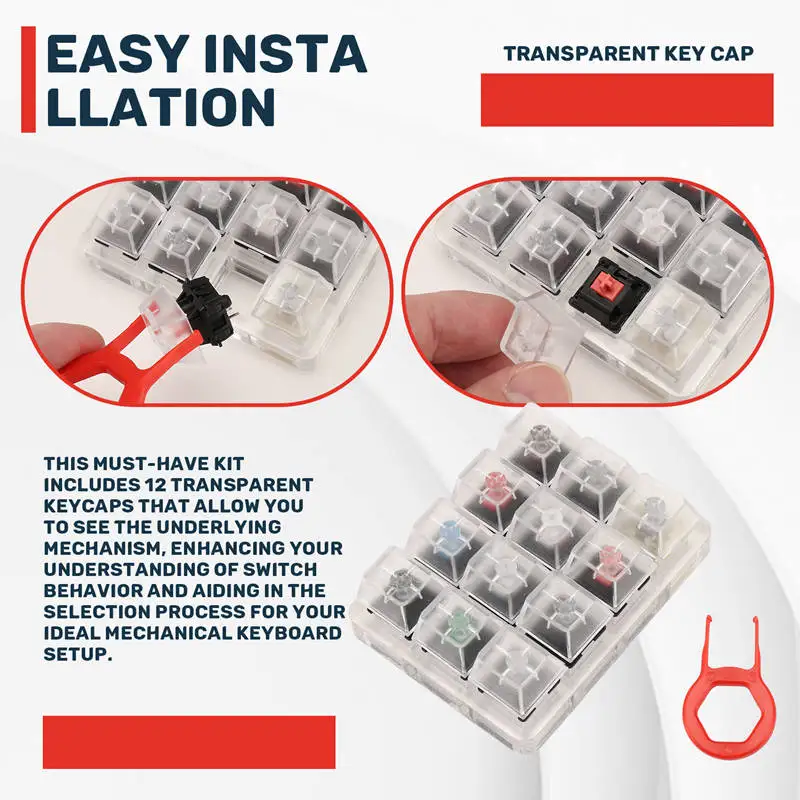 EASY INSTA
LLATION

TRANSPARENT KEY CAP

THIS MUST-HAVE KIT INCLUDES 12 TRANSPARENT KEYCAPS THAT ALLOW YOU TO SEE THE UNDERLYING MECHANISM, ENHANCING YOUR UNDERSTANDING OF SWITCH BEHAVIOR AND AIDING IN THE SELECTION PROCESS FOR YOUR IDEAL MECHANICAL KEYBOARD SETUP.