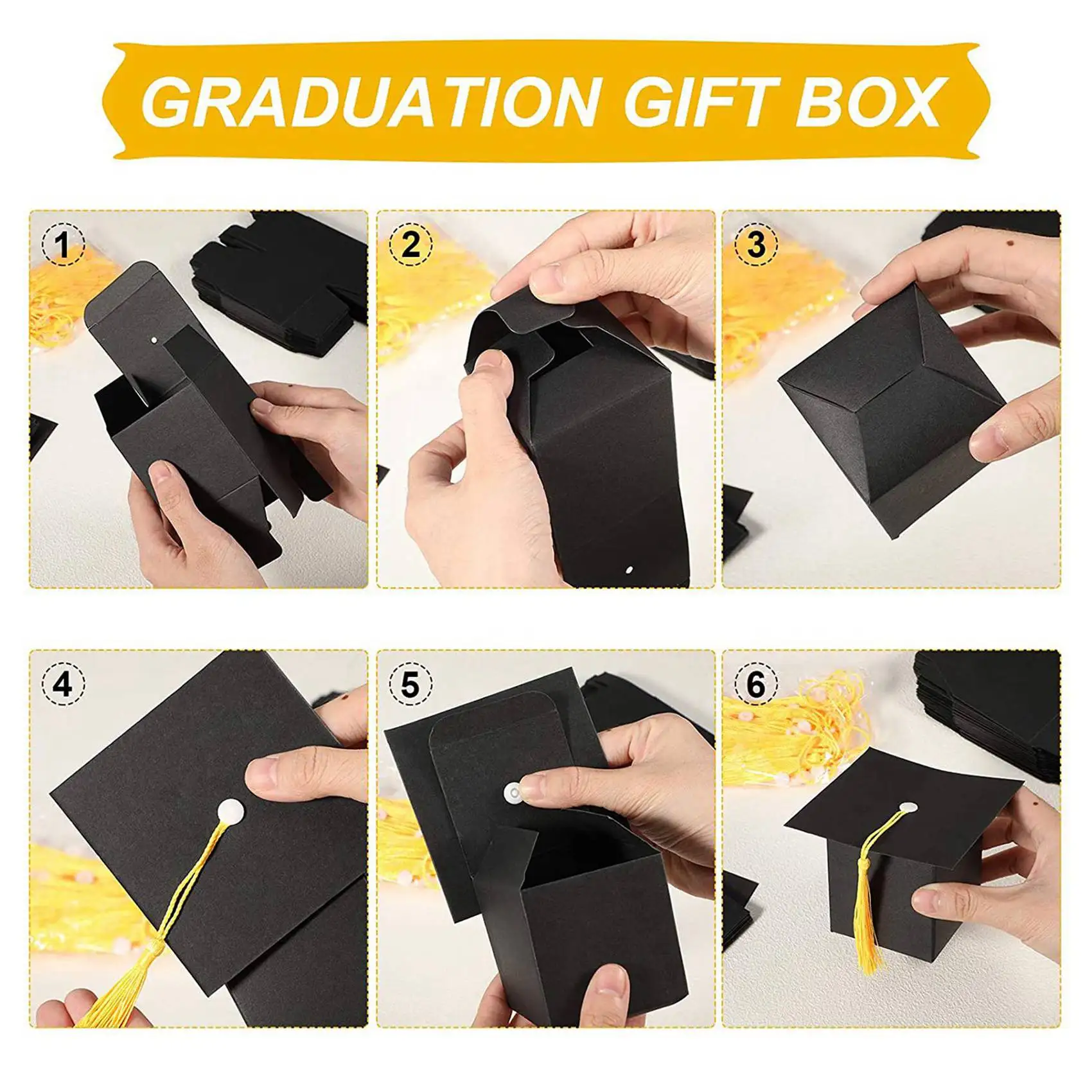 GRADUATION GIFT BOX

1

2

3

4

5

6