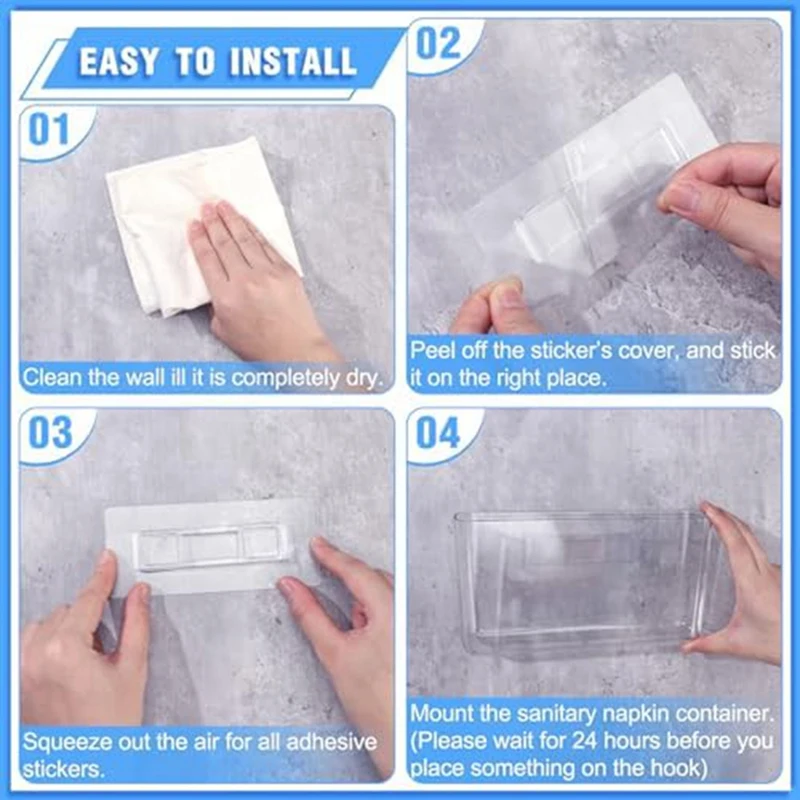 EASY TO INSTALL

01

Clean the wall ill it is completely dry.

02

Peel off the sticker's cover, and stick it on the right place.

03

Squeeze out the air for all adhesive stickers.

04

Mount the sanitary napkin container. (Please wait for 24 hours before you place something on the hook)