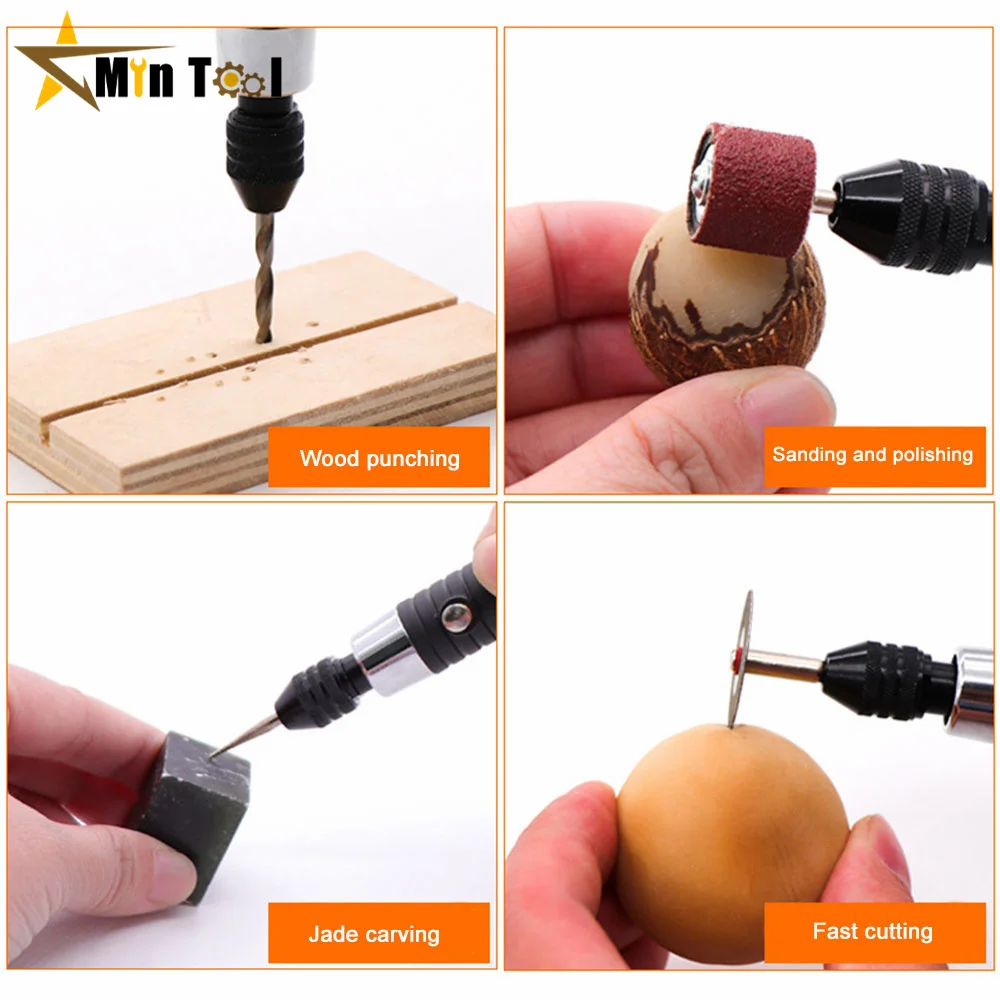 Min Tool

Wood punching

Sanding and polishing

Jade carving

Fast cutting