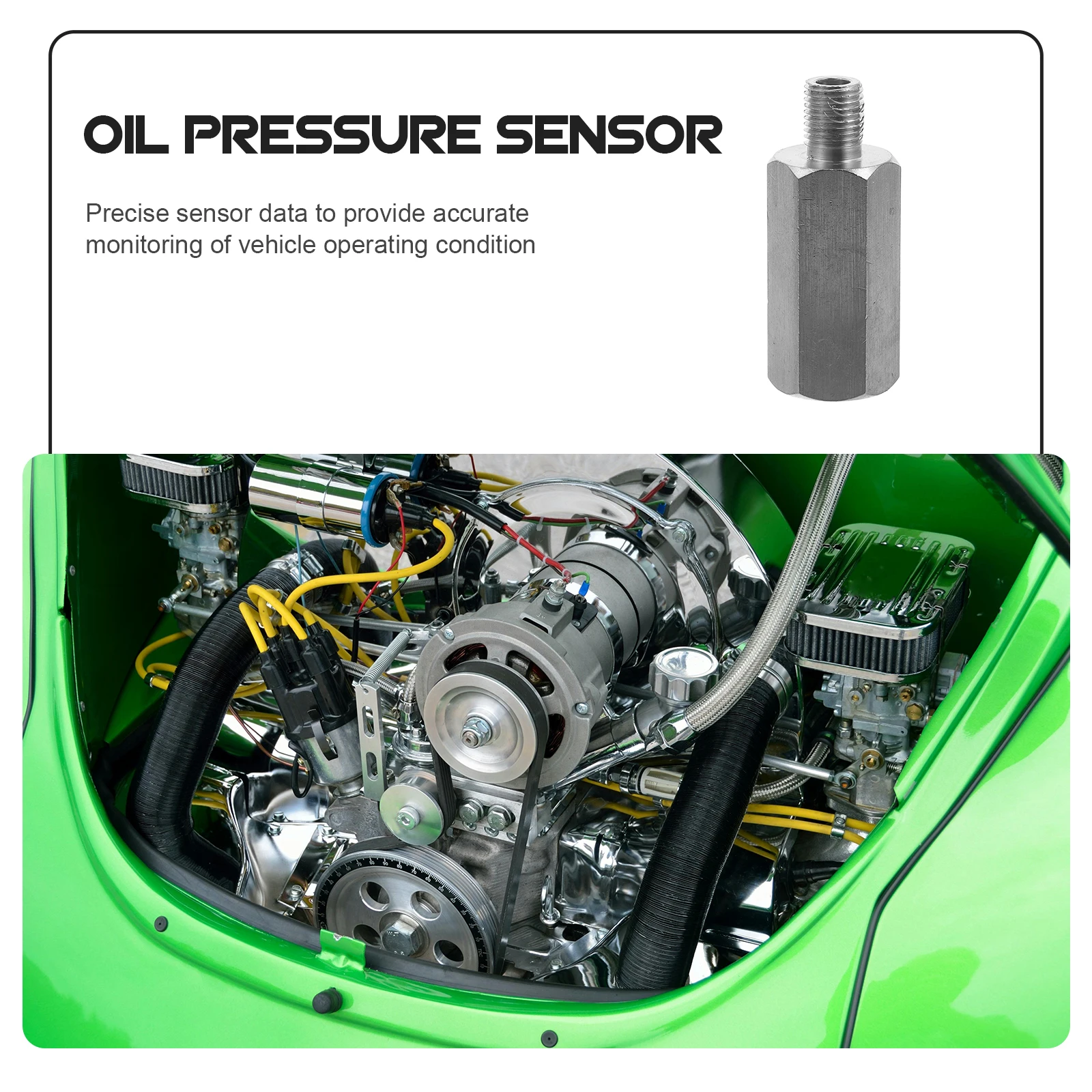 OIL PRESSURE SENSOR

Precise sensor data to provide accurate monitoring of vehicle operating condition