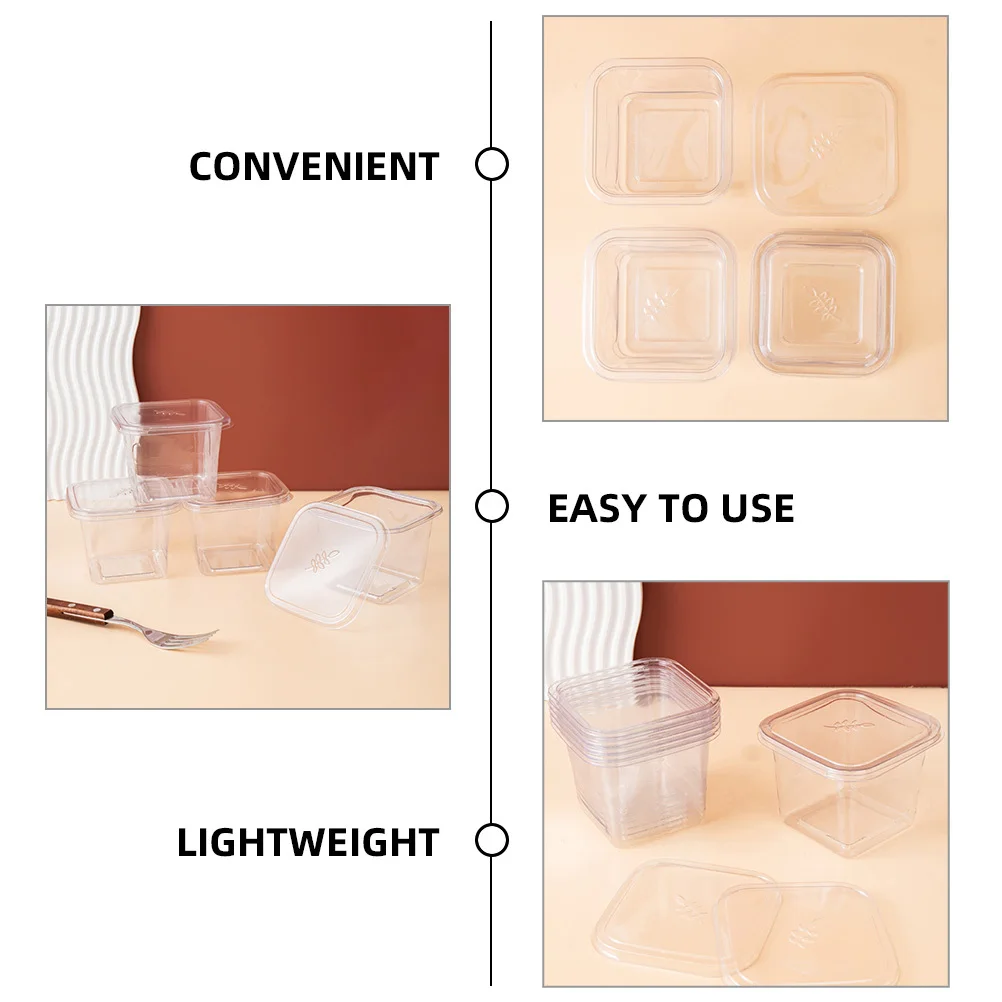 CONVENIENT

EASY TO USE

LIGHTWEIGHT