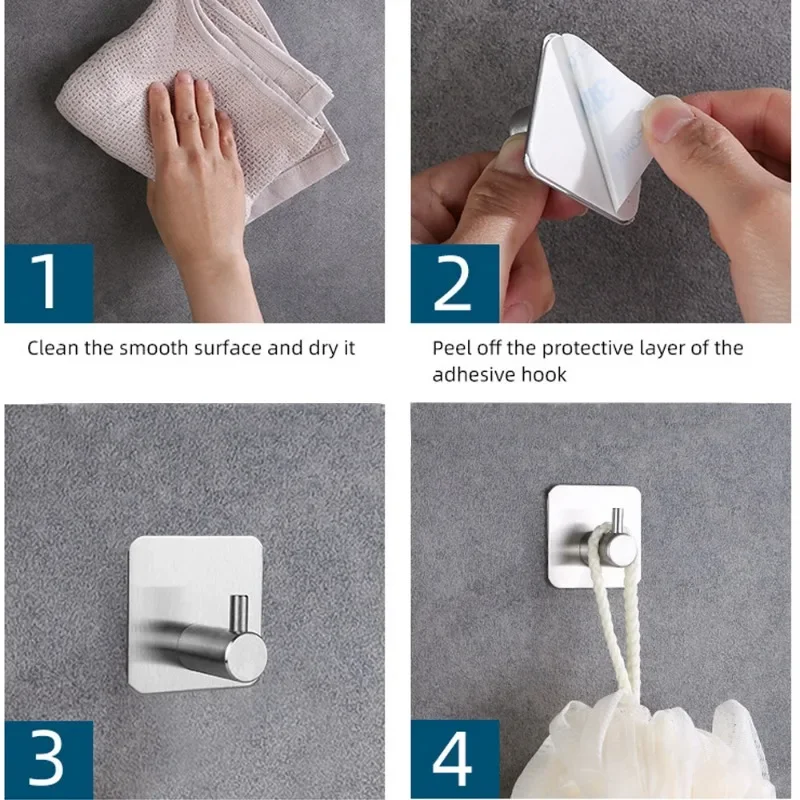 1

Clean the smooth surface and dry it

2

Peel off the protective layer of the adhesive hook

3

4