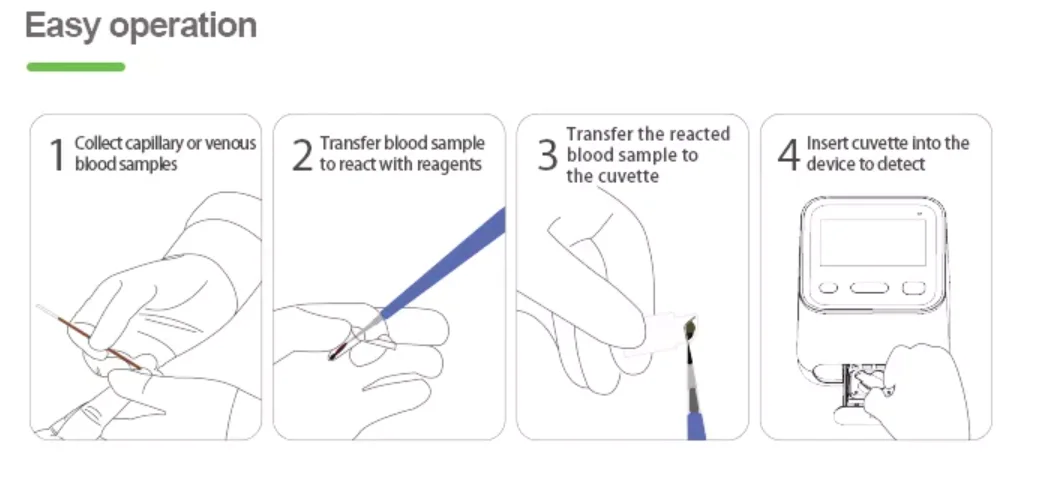 Easy operation

1 Collect capillary or venous blood samples

2 Transfer blood sample to react with reagents

3 Transfer the reacted blood sample to the cuvette

4 Insert cuvette into the device to detect