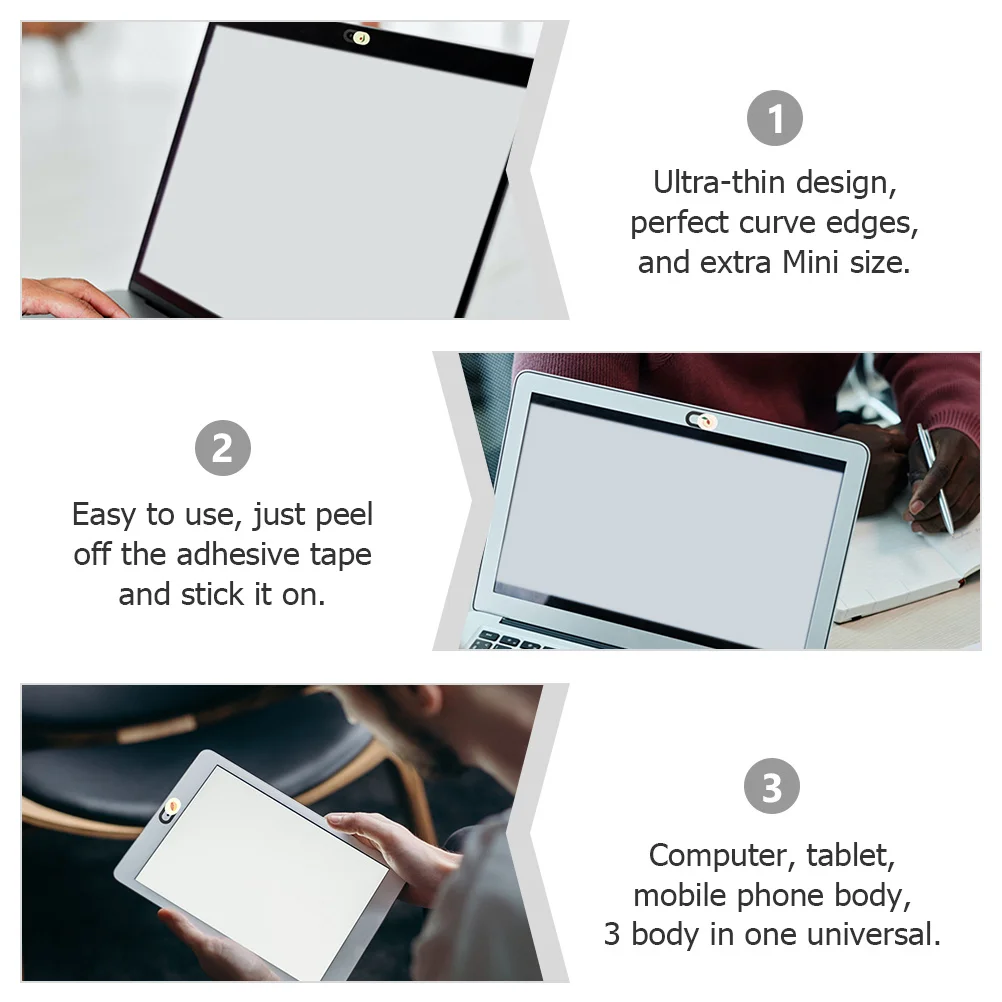 1

Ultra-thin design, perfect curve edges, and extra Mini size.

2

Easy to use, just peel off the adhesive tape and stick it on.

3

Computer, tablet, mobile phone body, 3 body in one universal.