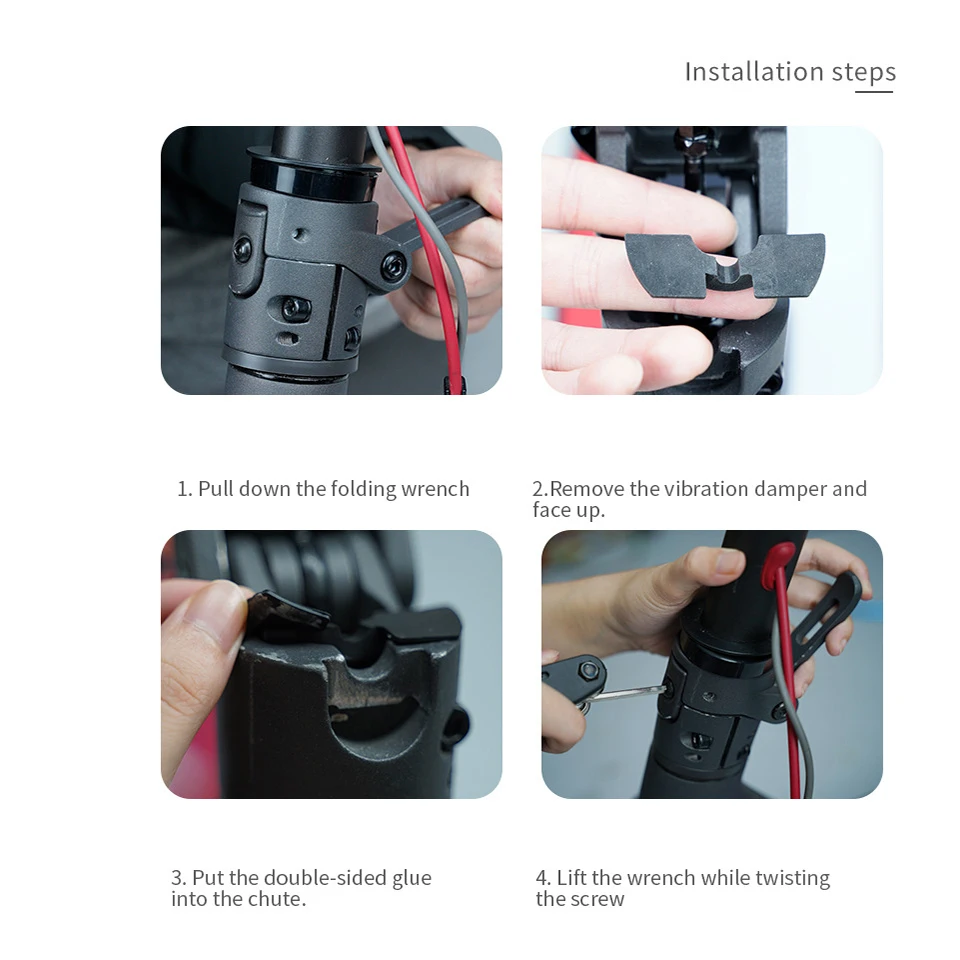 Installation steps

1. Pull down the folding wrench

2.Remove the vibration damper and face up.

3. Put the double-sided glue into the chute.

4. Lift the wrench while twisting the screw