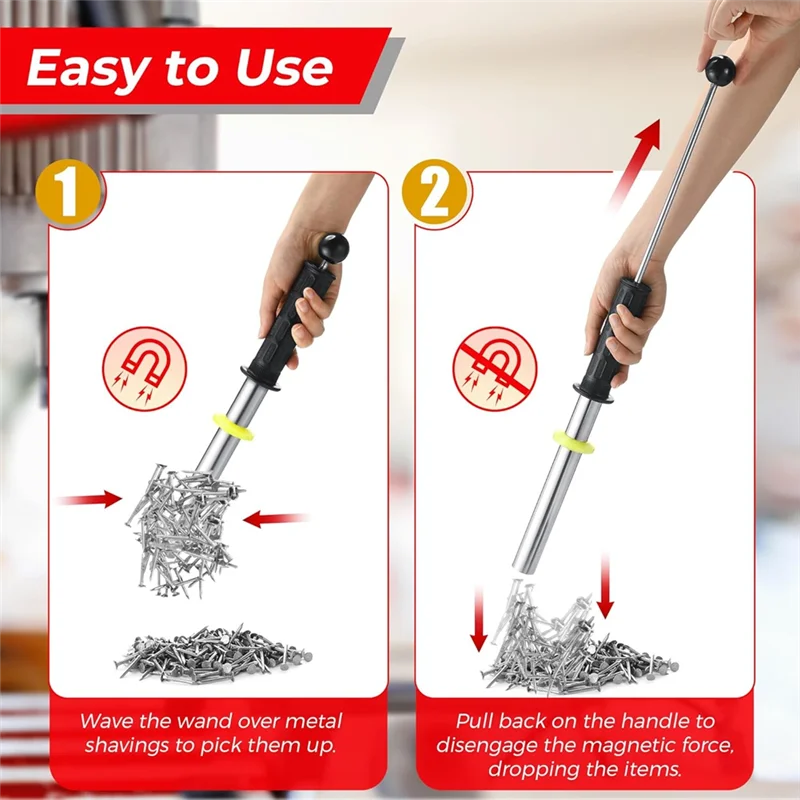 Easy to Use

1

Wave the wand over metal shavings to pick them up.

2

Pull back on the handle to disengage the magnetic force, dropping the items.