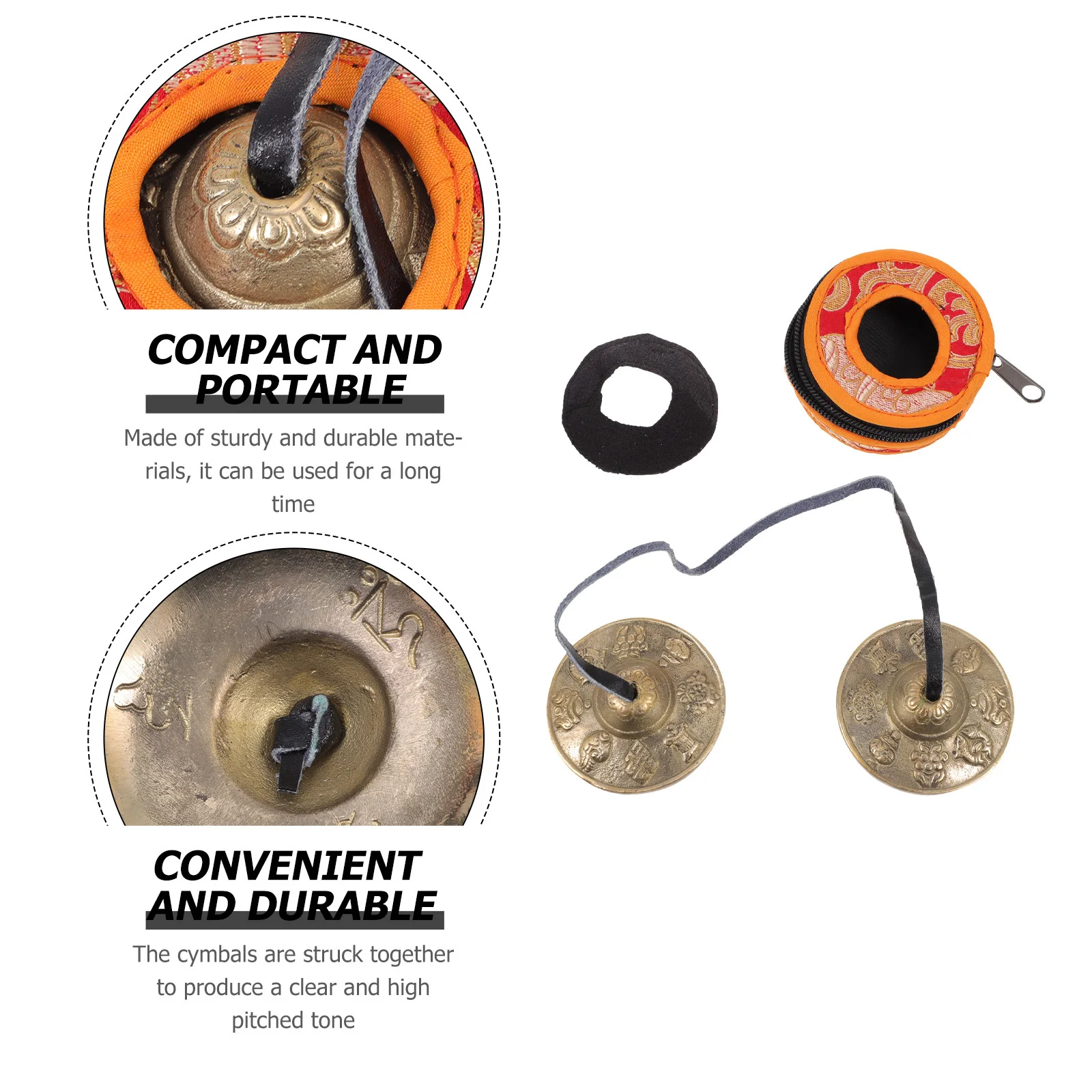 COMPACT AND PORTABLE

Made of sturdy and durable materials, it can be used for a long time

CONVENIENT AND DURABLE

The cymbals are struck together to produce a clear and high pitched tone