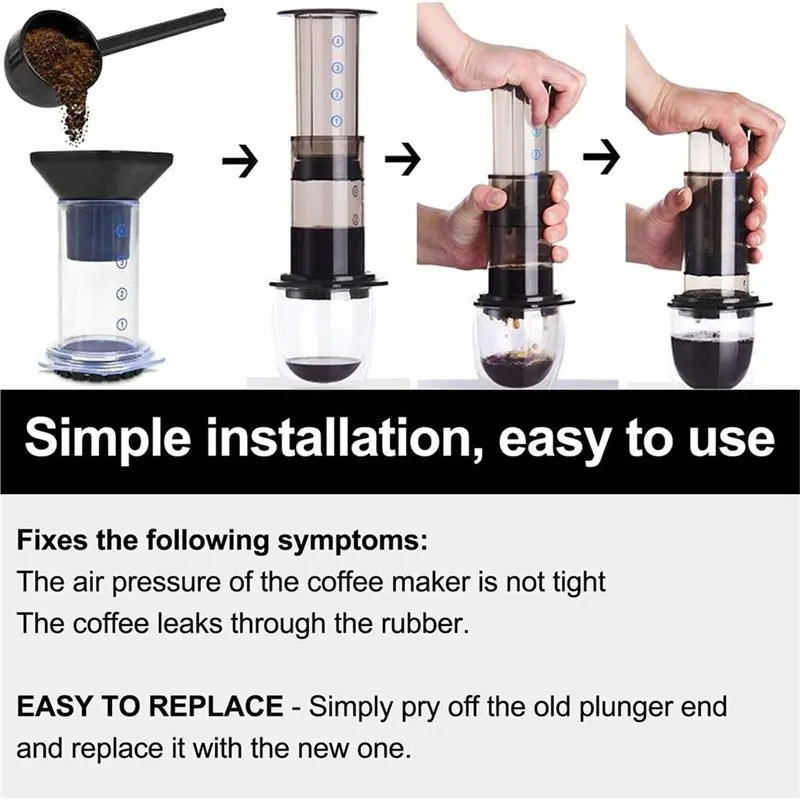 4
3
2
1

4
3
2
1

Simple installation, easy to use

Fixes the following symptoms:
The air pressure of the coffee maker is not tight
The coffee leaks through the rubber.

EASY TO REPLACE - Simply pry off the old plunger end and replace it with the new one.