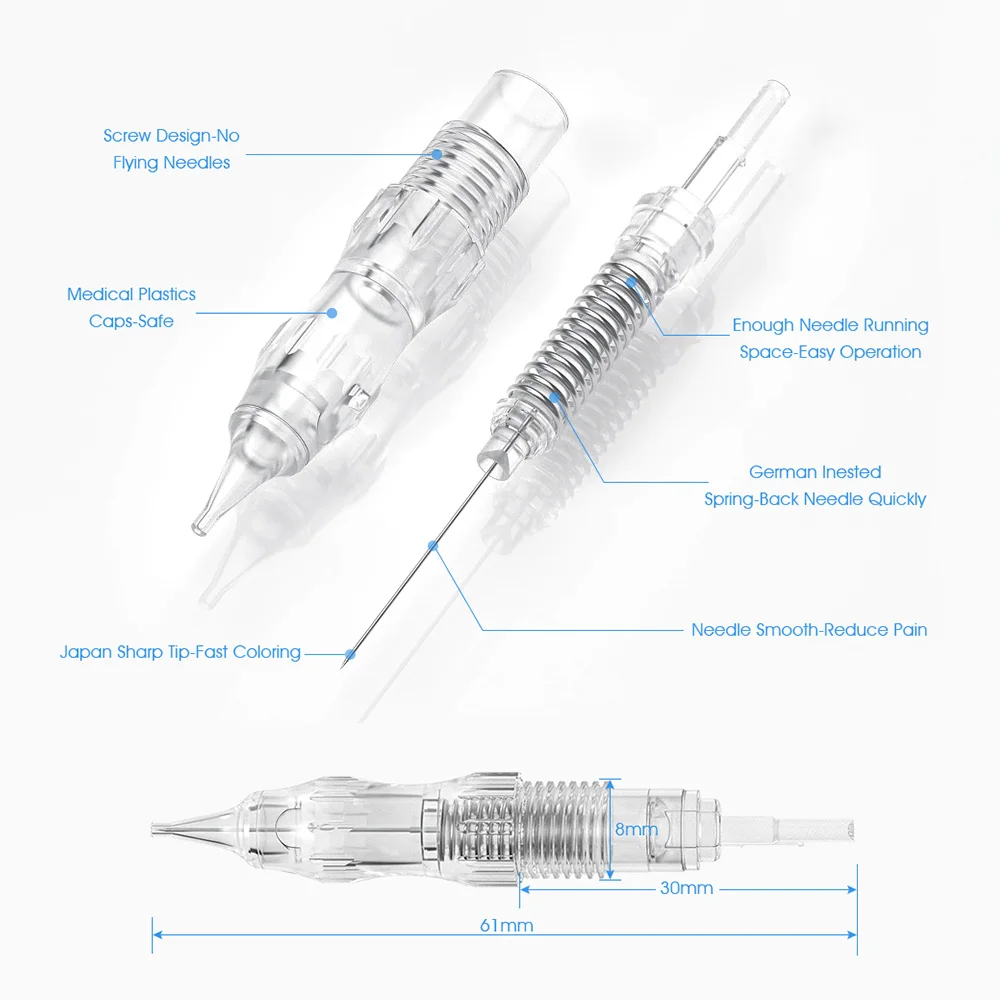 Screw Design-No Flying Needles

Medical Plastics Caps-Safe

Enough Needle Running Space-Easy Operation

German Inested Spring-Back Needle Quickly

Needle Smooth-Reduce Pain

Japan Sharp Tip-Fast Coloring

8mm

30mm

61mm