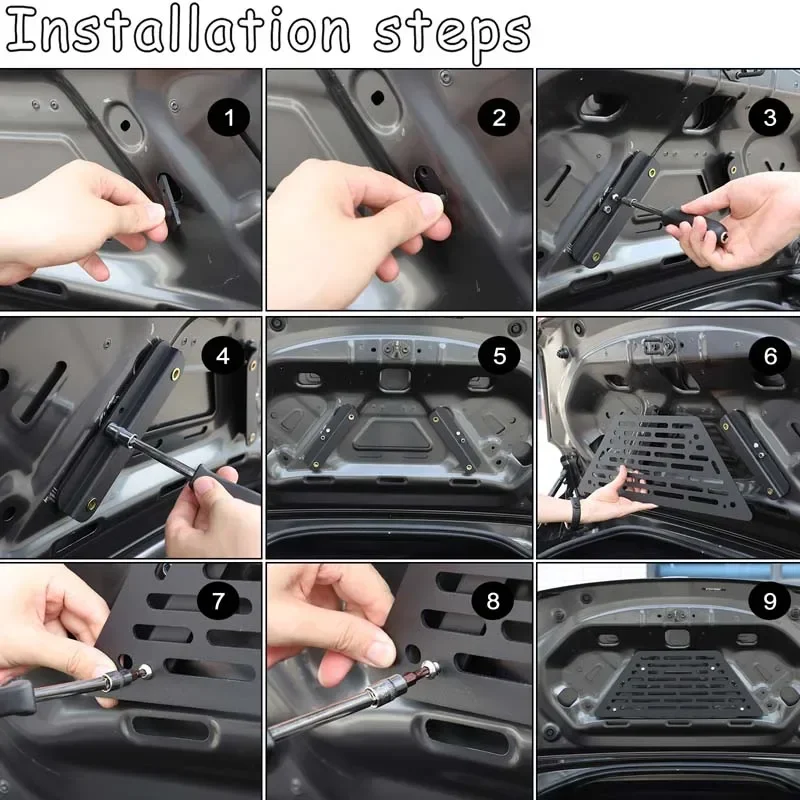 Installation steps

1

2

3

4

5

6

7

8

9