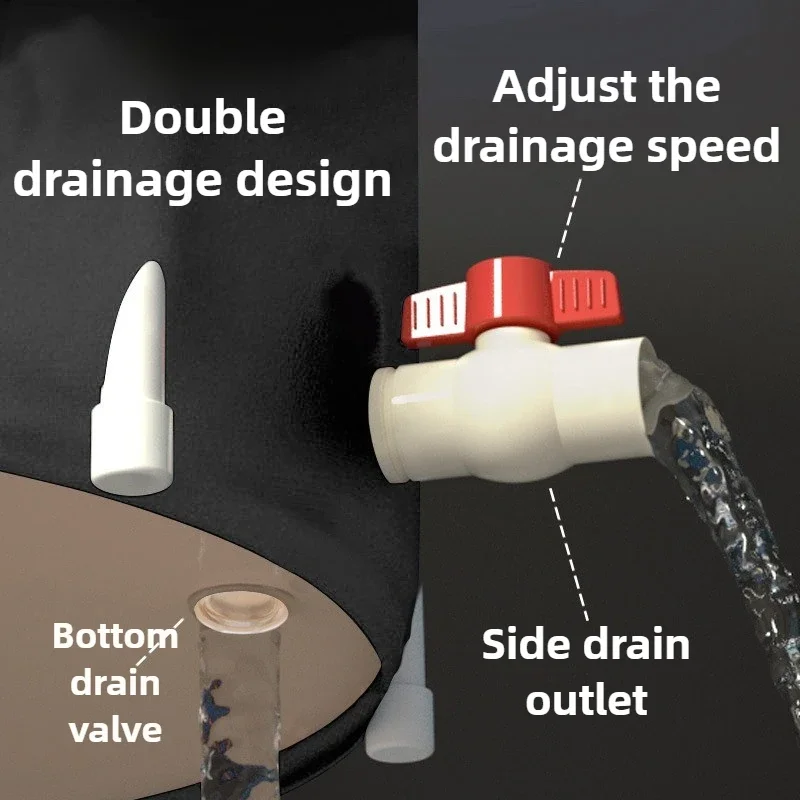 Double drainage design

Adjust the drainage speed

Bottom drain valve

Side drain outlet