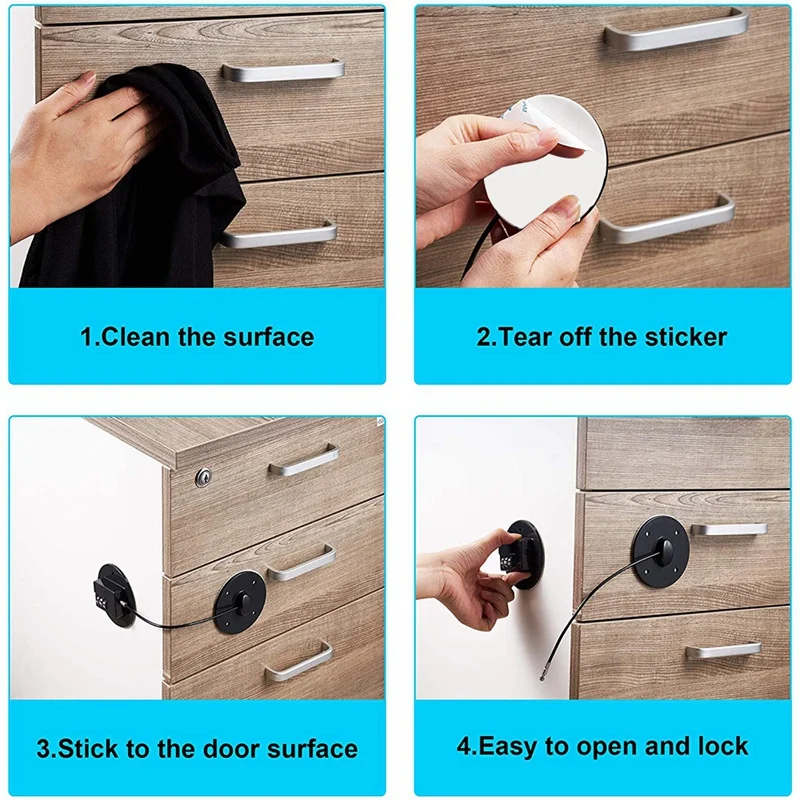 1.Clean the surface

2.Tear off the sticker

3.Stick to the door surface

4.Easy to open and lock