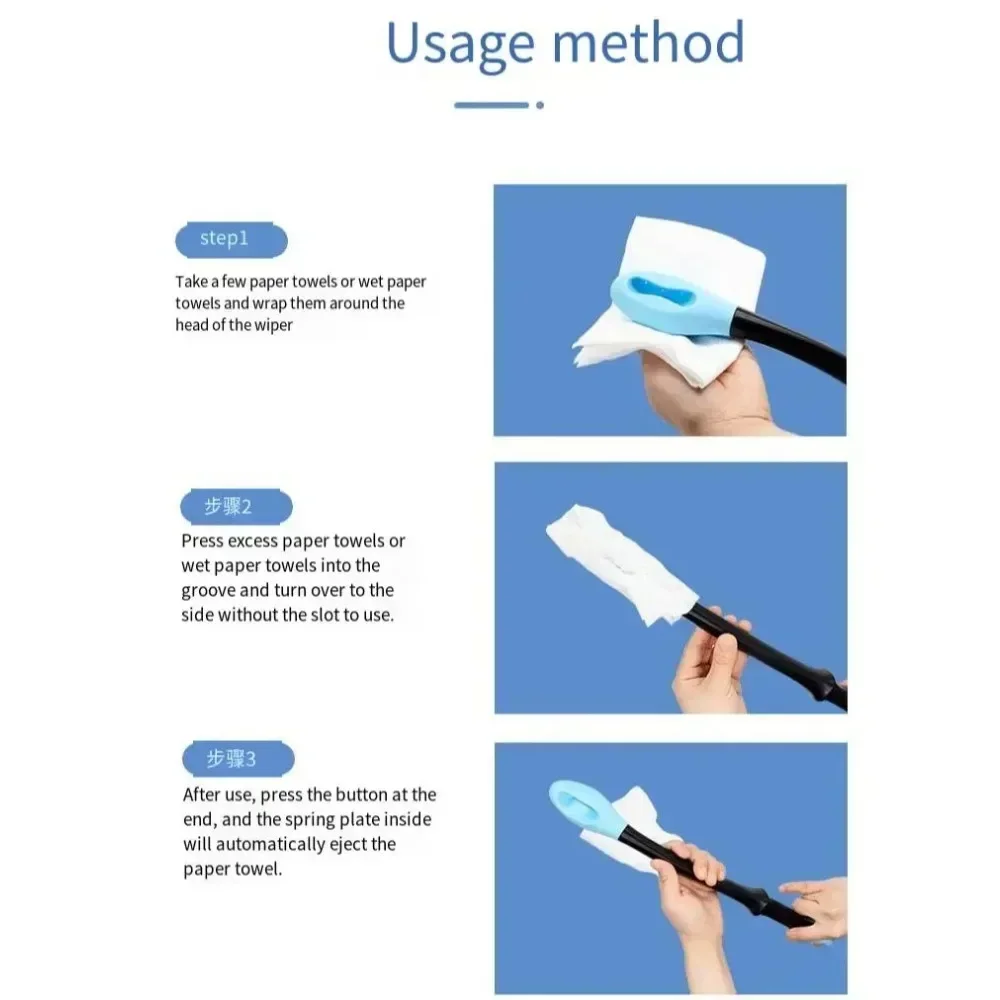 Usage method

step1

Take a few paper towels or wet paper towels and wrap them around the head of the wiper

步骤2

Press excess paper towels or wet paper towels into the groove and turn over to the side without the slot to use.

步骤3

After use, press the button at the end, and the spring plate inside will automatically eject the paper towel.