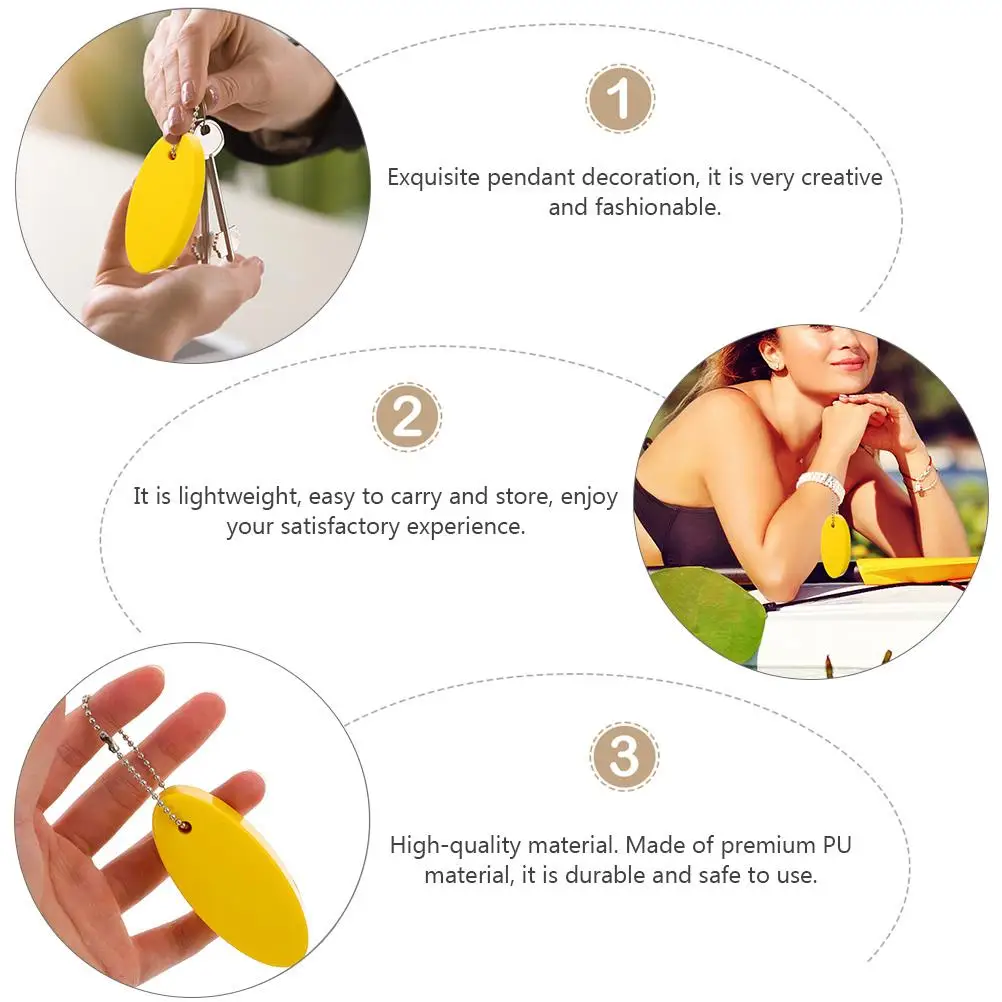 1

Exquisite pendant decoration, it is very creative and fashionable.

2

It is lightweight, easy to carry and store, enjoy your satisfactory experience.

3

High-quality material. Made of premium PU material, it is durable and safe to use.