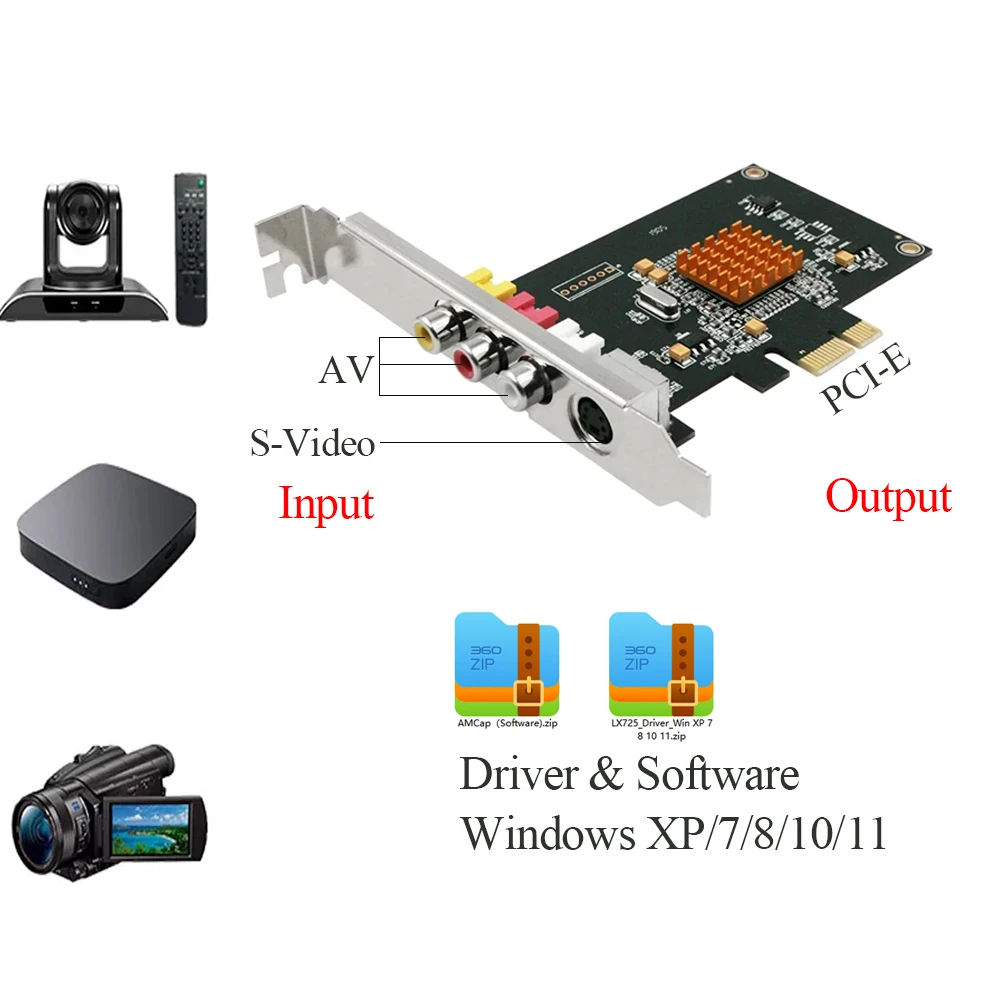 AV

S-Video

Input

PCI-E

Output

360 ZIP

AMCap (Software).zip

360 ZIP

LX725_Driver_Win XP 7 8 10 11.zip

Driver & Software
Windows XP/7/8/10/11