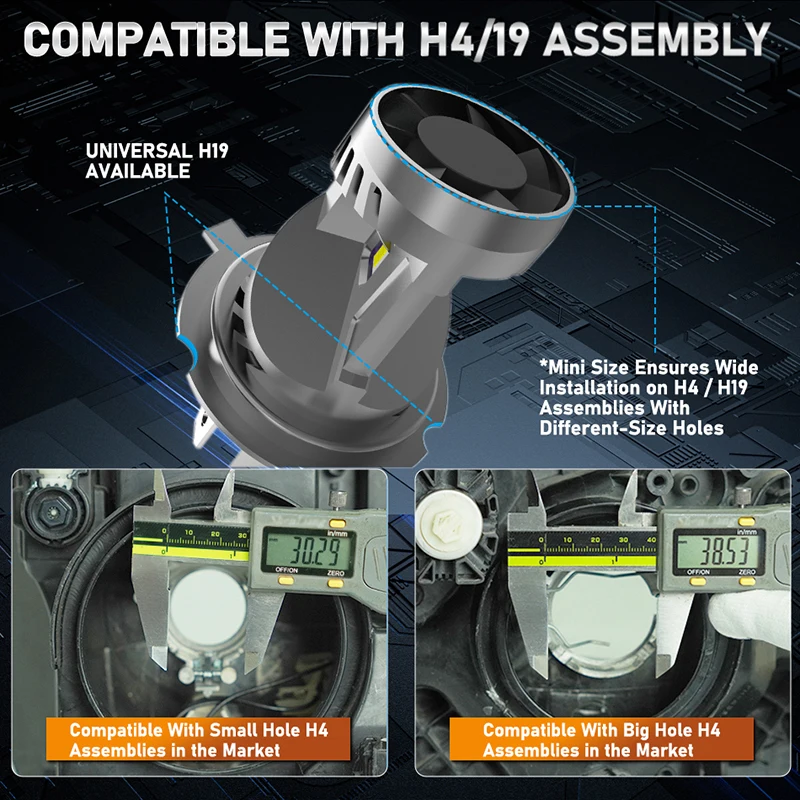 COMPATIBLE WITH H4/19 ASSEMBLY

UNIVERSAL H19 AVAILABLE

*Mini Size Ensures Wide Installation on H4 / H19 Assemblies With Different-Size Holes

0 10 20 30
in/mm
30.29
OFF/ON ZERO

0 10 20 30 40
in/mm
38.53
OFF/ON ZERO

Compatible With Small Hole H4 Assemblies in the Market

Compatible With Big Hole H4 Assemblies in the Market