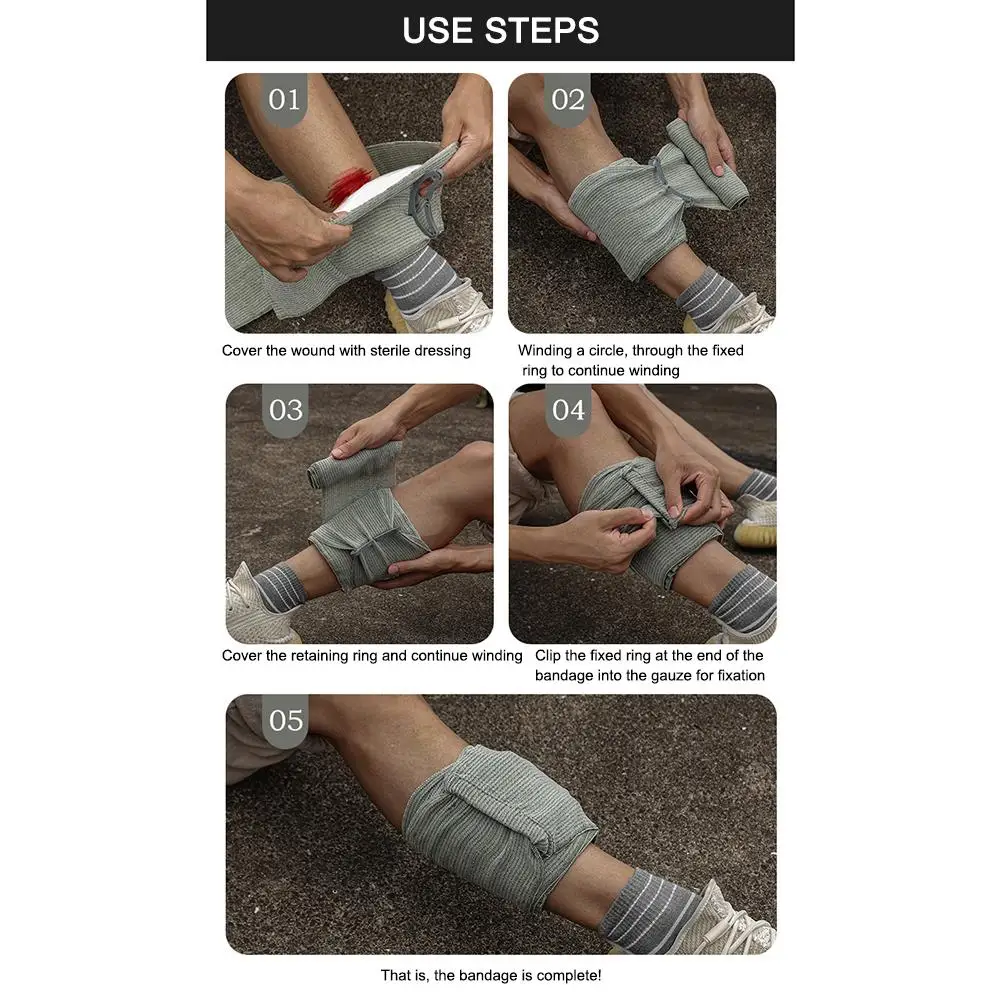 USE STEPS

01

Cover the wound with sterile dressing

02

Winding a circle, through the fixed ring to continue winding

03

Cover the retaining ring and continue winding

04

Clip the fixed ring at the end of the bandage into the gauze for fixation

05

That is, the bandage is complete!