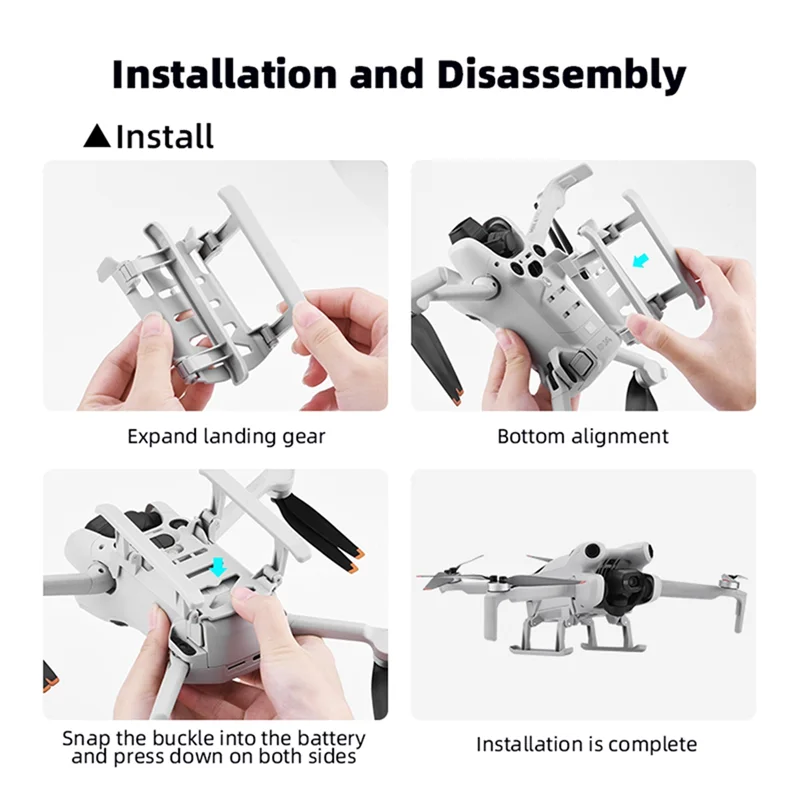 Installation and Disassembly

▲Install

Expand landing gear

Bottom alignment

Snap the buckle into the battery and press down on both sides

Installation is complete