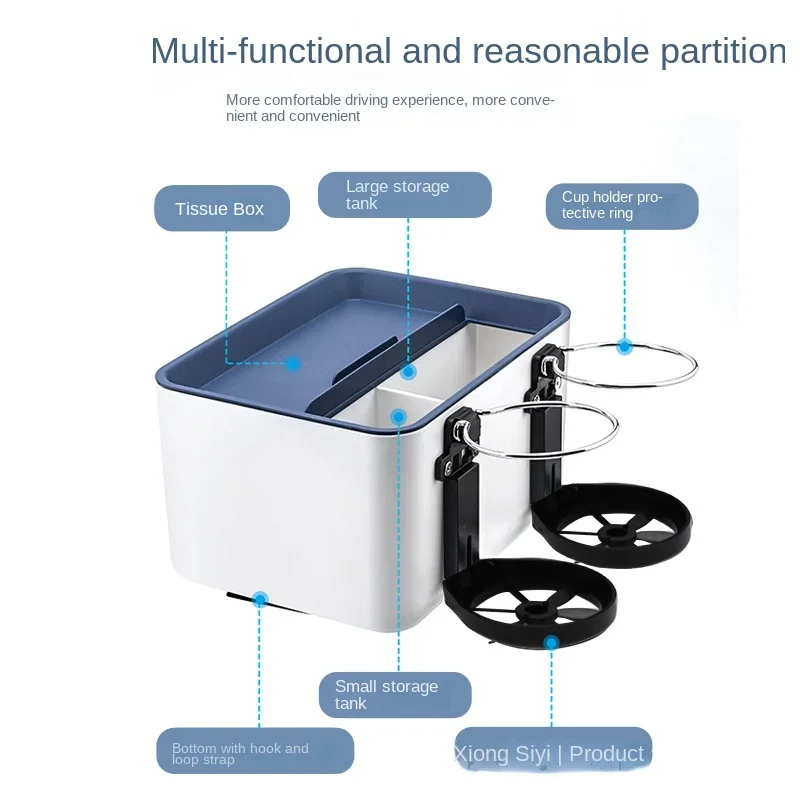 Multi-functional and reasonable partition

More comfortable driving experience, more convenient and convenient

Tissue Box

Large storage tank

Cup holder protective ring

Small storage tank

Bottom with hook and loop strap

Xiong Siyi | Product